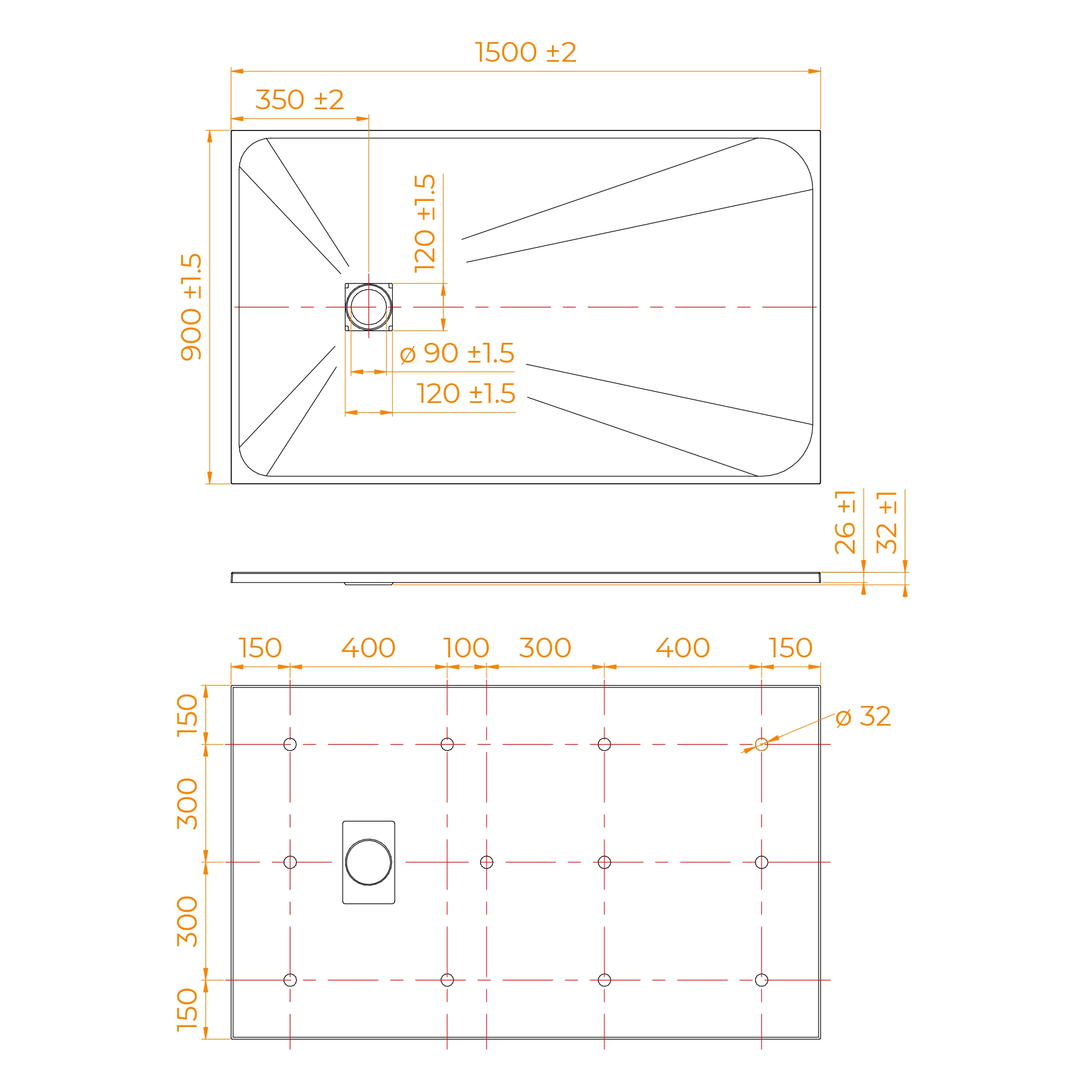 1500 ±2

350 ±2

900 ±1.5

120 ±1.5

ø 90 ±1.5

120 ±1.5

26 ±1

32 ±1

150 400 100 300 400 150

150

300

300

150

ø 32