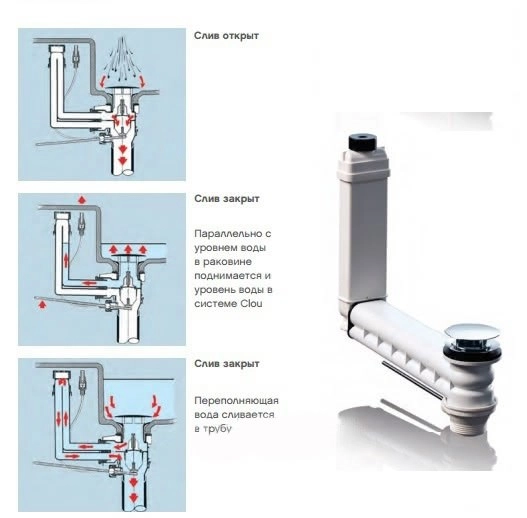 Слив открыт

Слив закрыт

Параллельно с уровнем воды в раковине поднимается и уровень воды в системе Clou

Слив закрыт

Переполняющая вода сливается в трубу