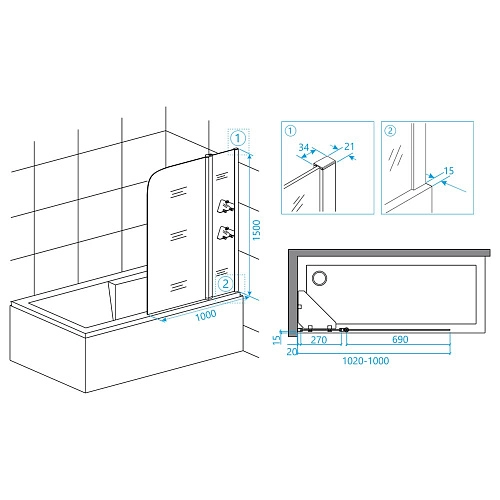 1
1500
2
1000

1
34
21

2
15

15
20
270
690
1020-1000