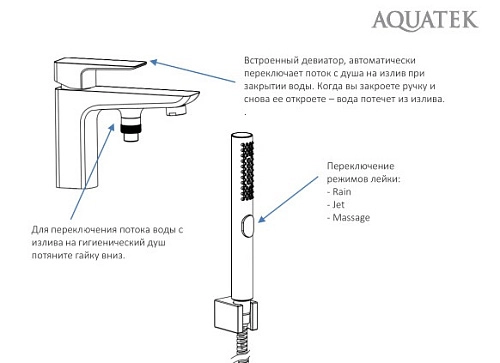 AQUATEK

Встроенный девиатор, автоматически переключает поток с душа на излив при закрытии воды. Когда вы закроете ручку и снова ее откроете – вода потечет из излива.
.

Переключение режимов лейки:
- Rain
- Jet
- Massage

Для переключения потока воды с излива на гигиенический душ потяните гайку вниз.