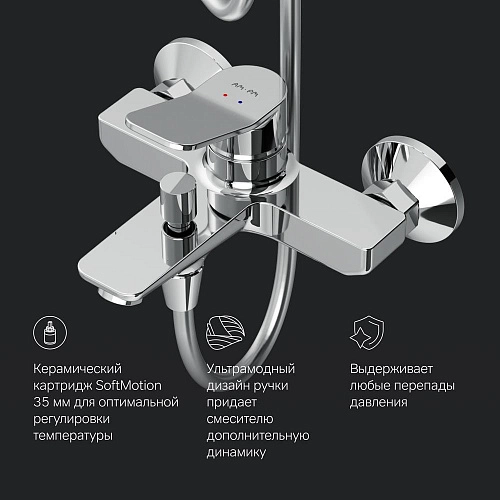 AM·PM

Керамический картридж SoftMotion 35 мм для оптимальной регулировки температуры

Ультрамодный дизайн ручки придает смесителю дополнительную динамику

Выдерживает любые перепады давления