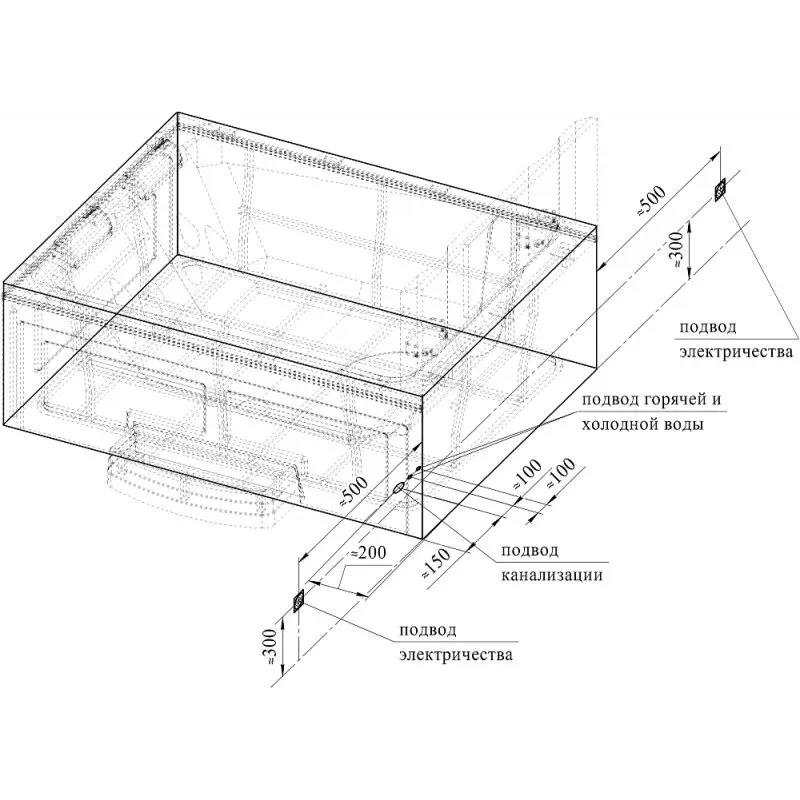 ≈500
≈300
подвод
электричества
подвод горячей и
холодной воды
≈500
≈100
≈100
≈200
≈150
подвод
канализации
≈300
подвод
электричества