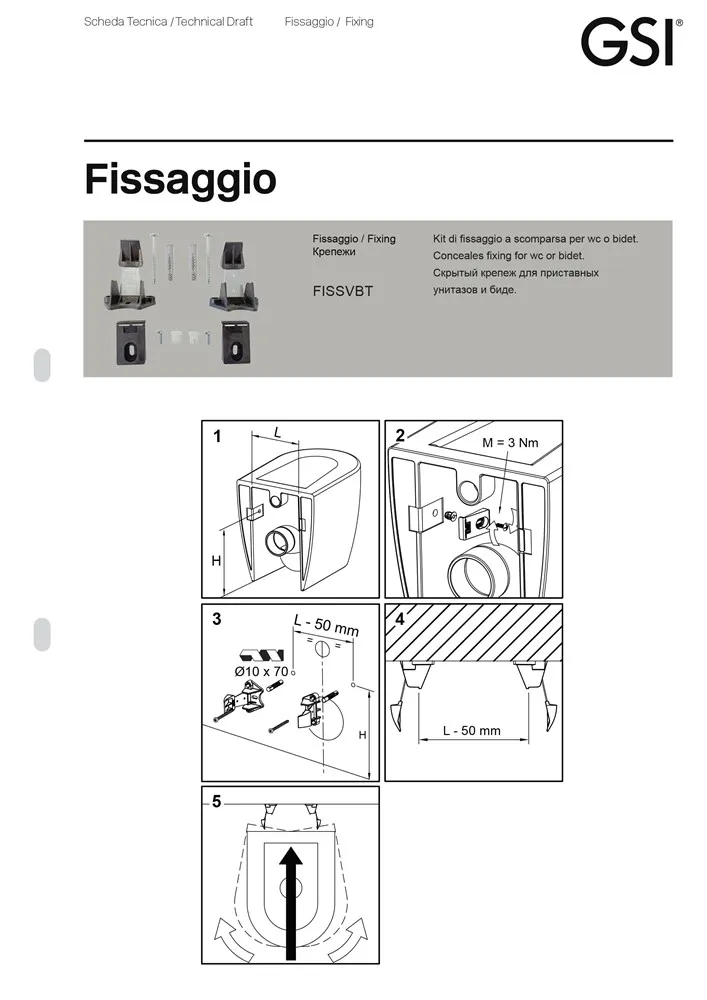 Scheda Tecnica / Technical Draft Fissaggio / Fixing

GSI®

Fissaggio

Fissaggio / Fixing
Крепежи

FISSVBT

Kit di fissaggio a scomparsa per wc o bidet.
Conceales fixing for wc or bidet.
Скрытый крепеж для приставных унитазов и биде.

1
L
H

2
M = 3 Nm

3
L - 50 mm
Ø10 x 70
H

4
L - 50 mm

5