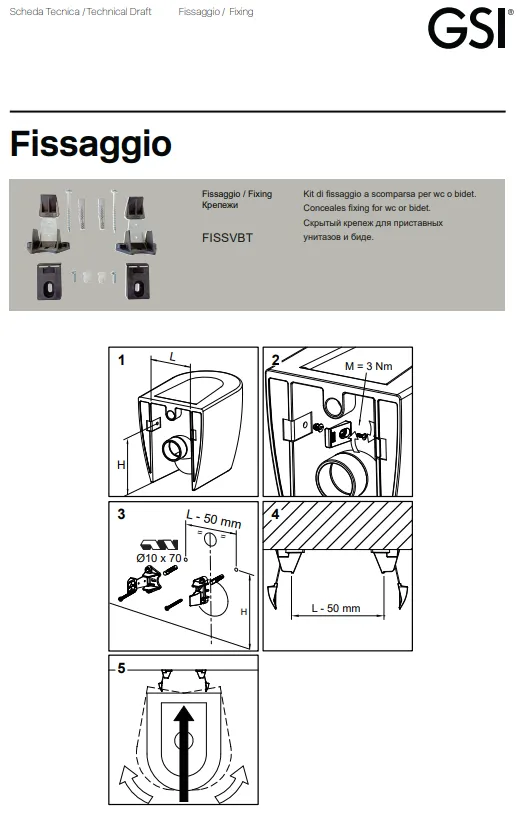 Scheda Tecnica / Technical Draft Fissaggio / Fixing

GSI®

Fissaggio

Fissaggio / Fixing
Крепежи

FISSVBT

Kit di fissaggio a scomparsa per wc o bidet.
Conceales fixing for wc or bidet.
Скрытый крепеж для приставных унитазов и биде.

1
L
H

2
M = 3 Nm

3
L - 50 mm
Ø10 x 70
H

4
L - 50 mm

5