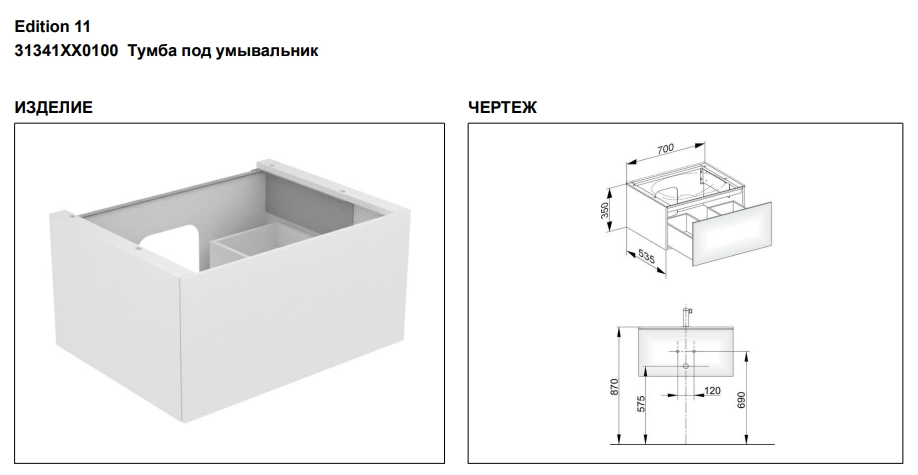 Edition 11
31341XX0100 Тумба под умывальник

ИЗДЕЛИЕ

ЧЕРТЕЖ

700
350
535

870
575
120
690