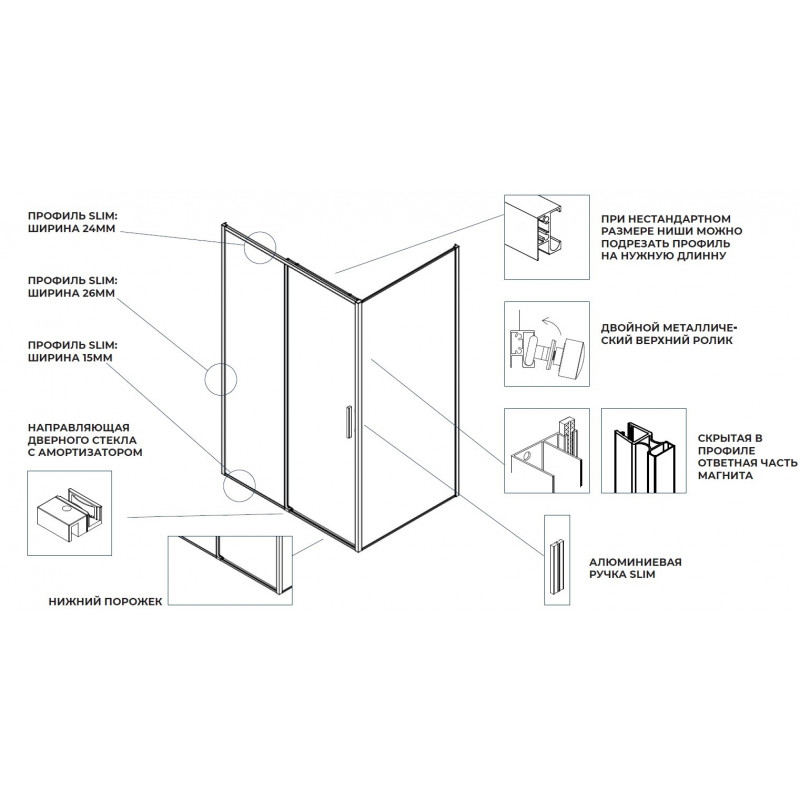 ПРОФИЛЬ SLIM:
ШИРИНА 24ММ

ПРОФИЛЬ SLIM:
ШИРИНА 26ММ

ПРОФИЛЬ SLIM:
ШИРИНА 15ММ

НАПРАВЛЯЮЩАЯ
ДВЕРНОГО СТЕКЛА
С АМОРТИЗАТОРОМ

НИЖНИЙ ПОРОЖЕК

ПРИ НЕСТАНДАРТНОМ РАЗМЕРЕ НИШИ МОЖНО ПОДРЕЗАТЬ ПРОФИЛЬ НА НУЖНУЮ ДЛИННУ

ДВОЙНОЙ МЕТАЛЛИЧЕСКИЙ ВЕРХНИЙ РОЛИК

СКРЫТАЯ В ПРОФИЛЕ ОТВЕТНАЯ ЧАСТЬ МАГНИТА

АЛЮМИНИЕВАЯ РУЧКА SLIM