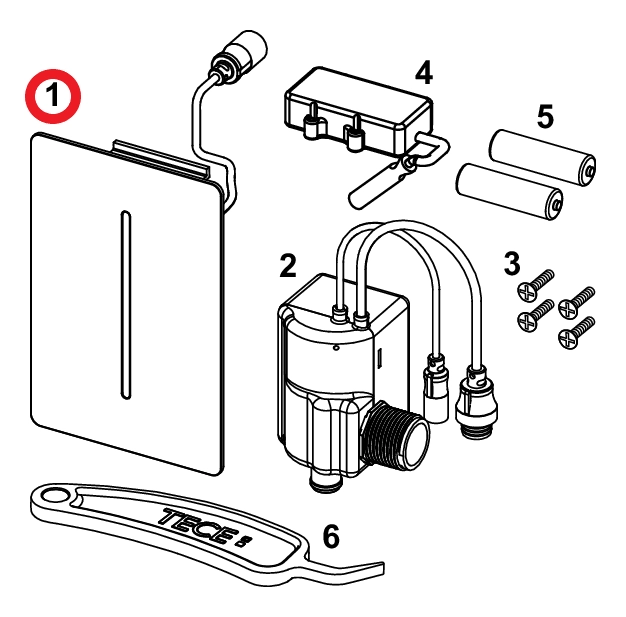 1
4
5
2
3
TECE
6