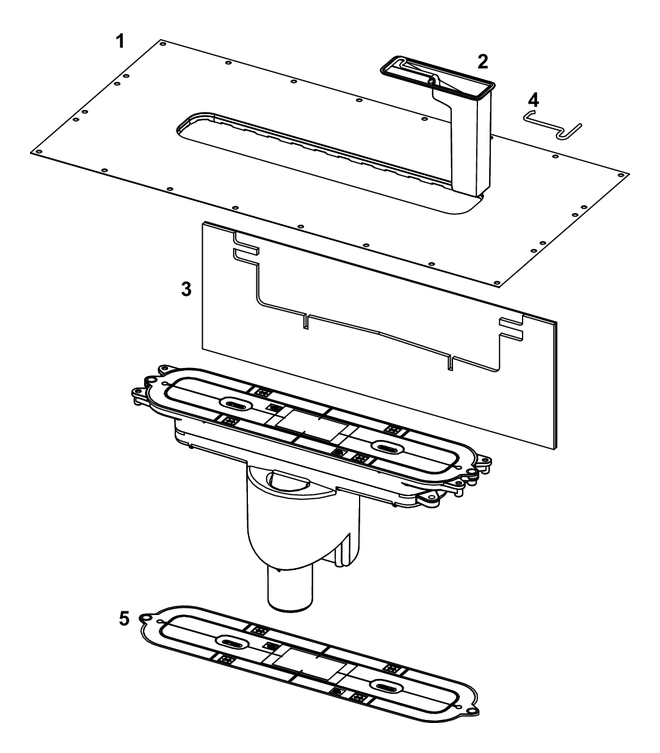 1
2
4
3
5