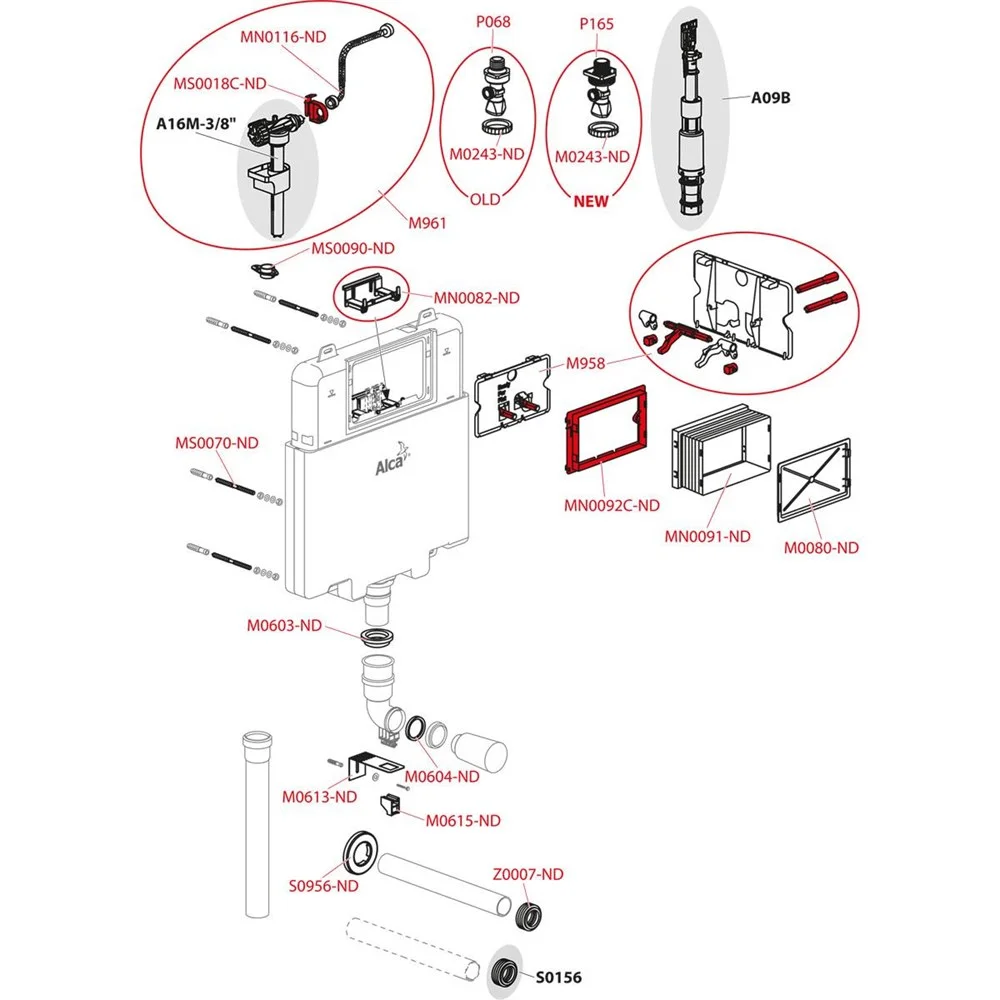 MN0116-ND
MS0018C-ND
A16M-3/8"
M961
P068
M0243-ND
OLD
P165
M0243-ND
NEW
A09B
MS0090-ND
MN0082-ND
M958
MS0070-ND
Alca
MN0092C-ND
MN0091-ND
M0080-ND
M0603-ND
M0604-ND
M0613-ND
M0615-ND
S0956-ND
Z0007-ND
S0156