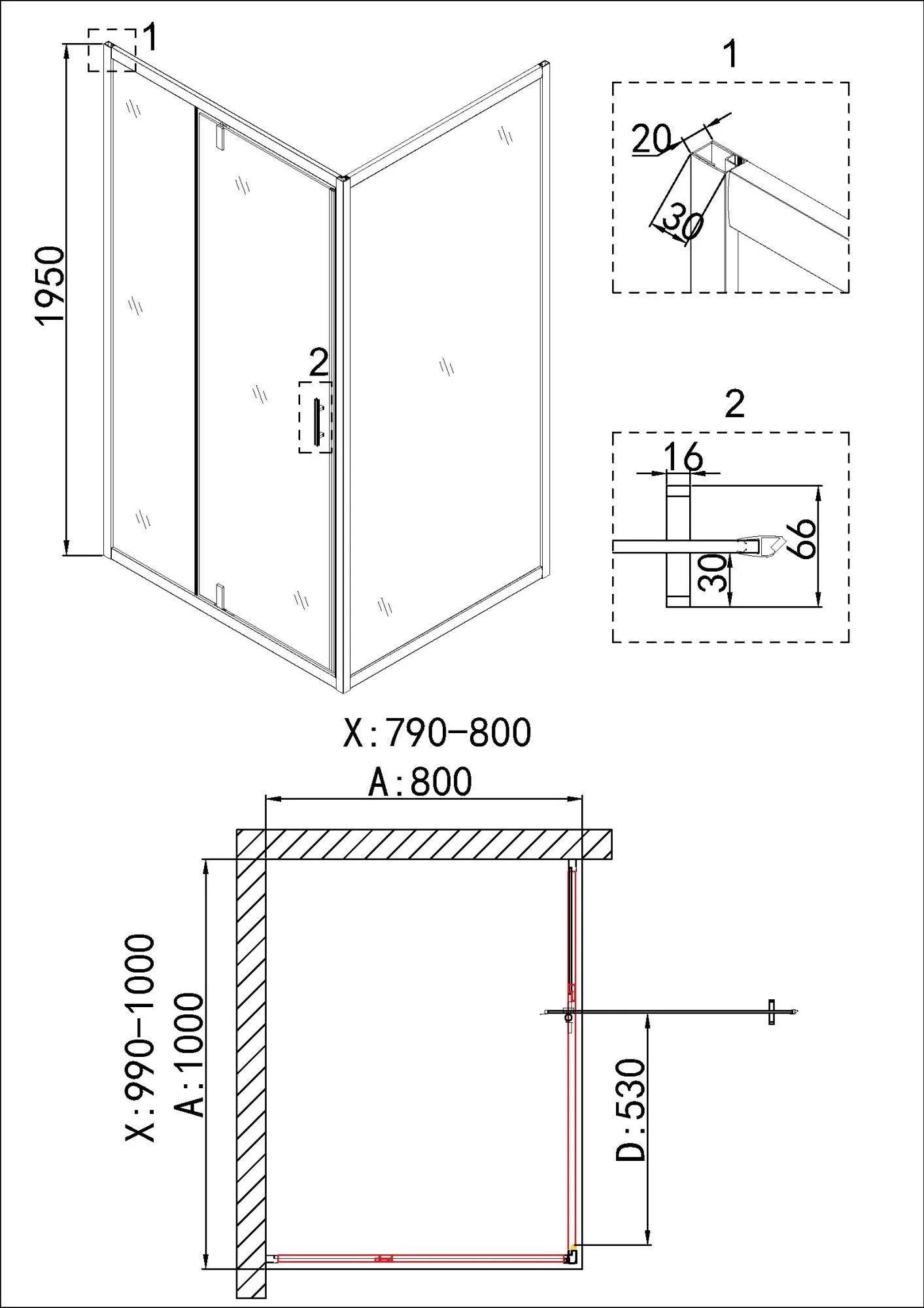 1

1950

2

1

20

30

2

16

66

30

X:790-800

A:800

X:990-1000

A:1000

D:530