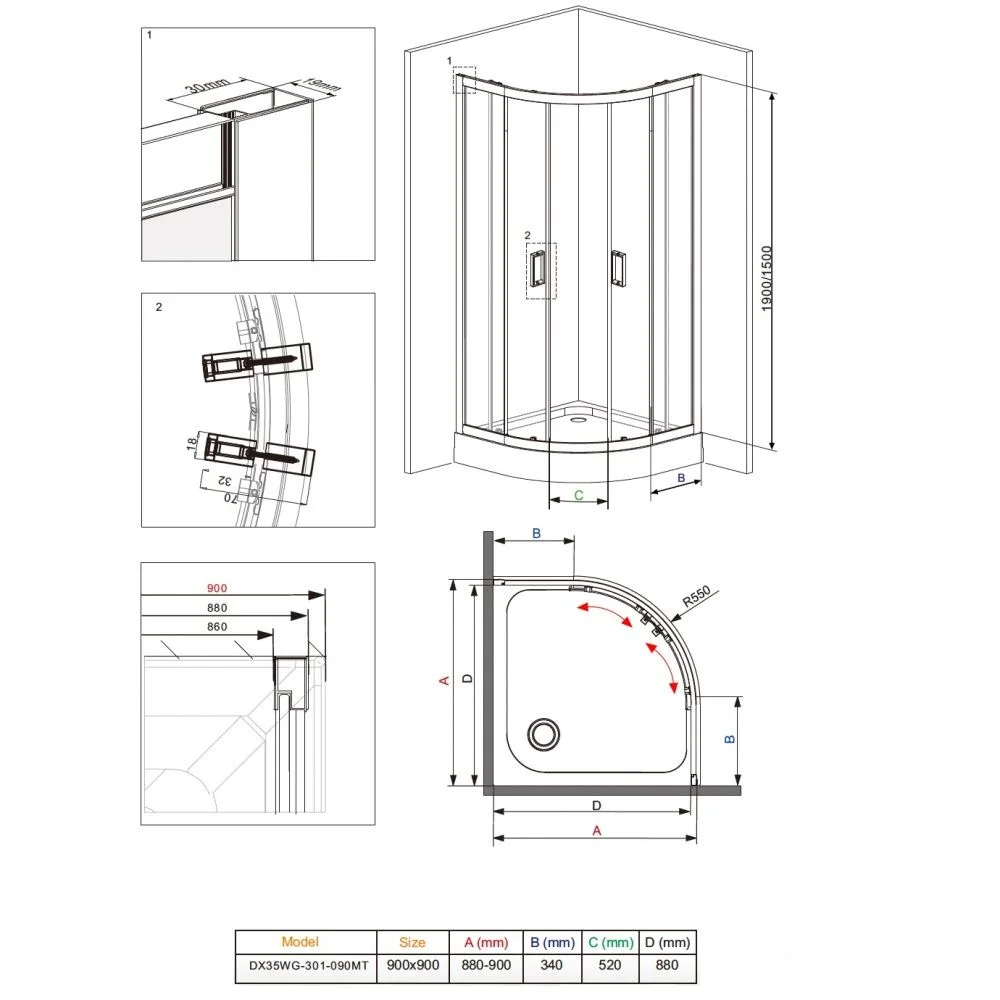 1
30mm
19mm

2
18
32
70

900
880
860

1
2
1900/1500
C
B

B
R550
A
D
B
D
A

| Model | Size | A (mm) | B (mm) | C (mm) | D (mm) |
|---|---|---|---|---|---|
| DX35WG-301-090MT | 900x900 | 880-900 | 340 | 520 | 880 |