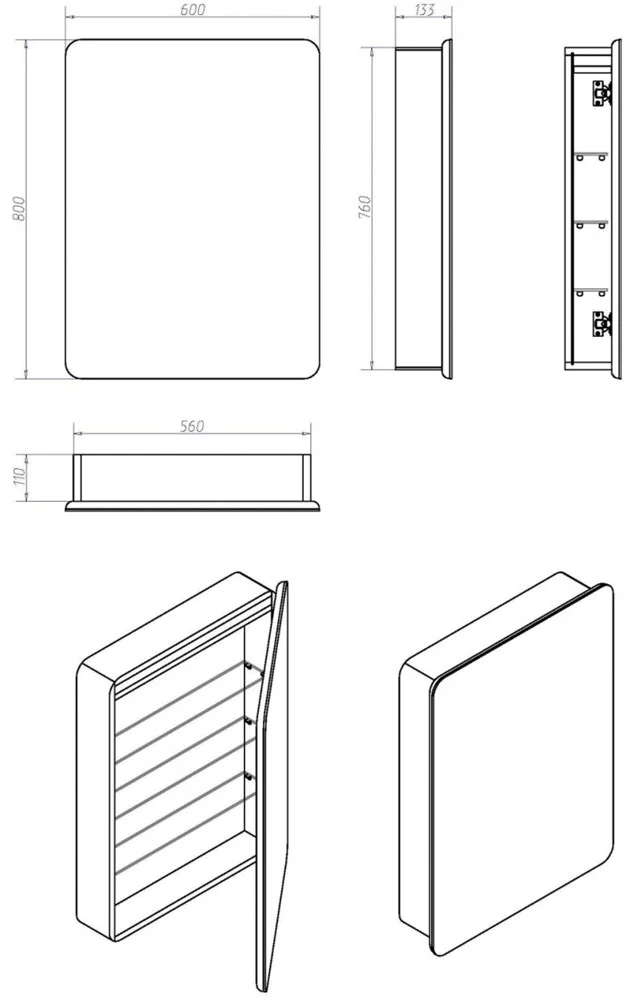 600
133
800
760
560
110