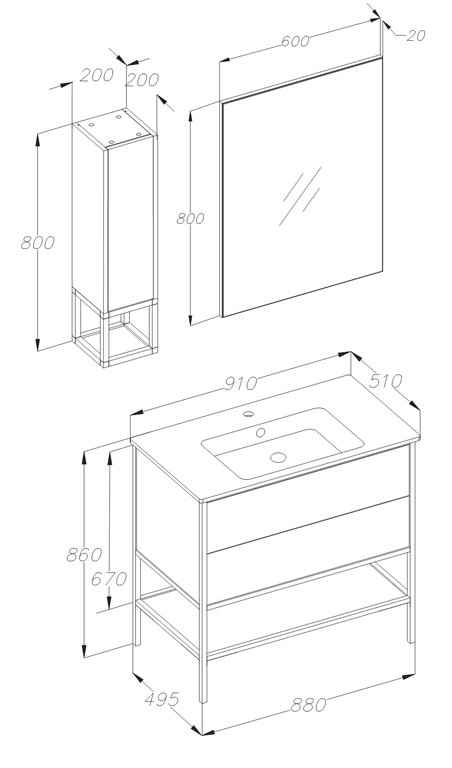 200
200
800
600
20
800
910
510
860
670
495
880