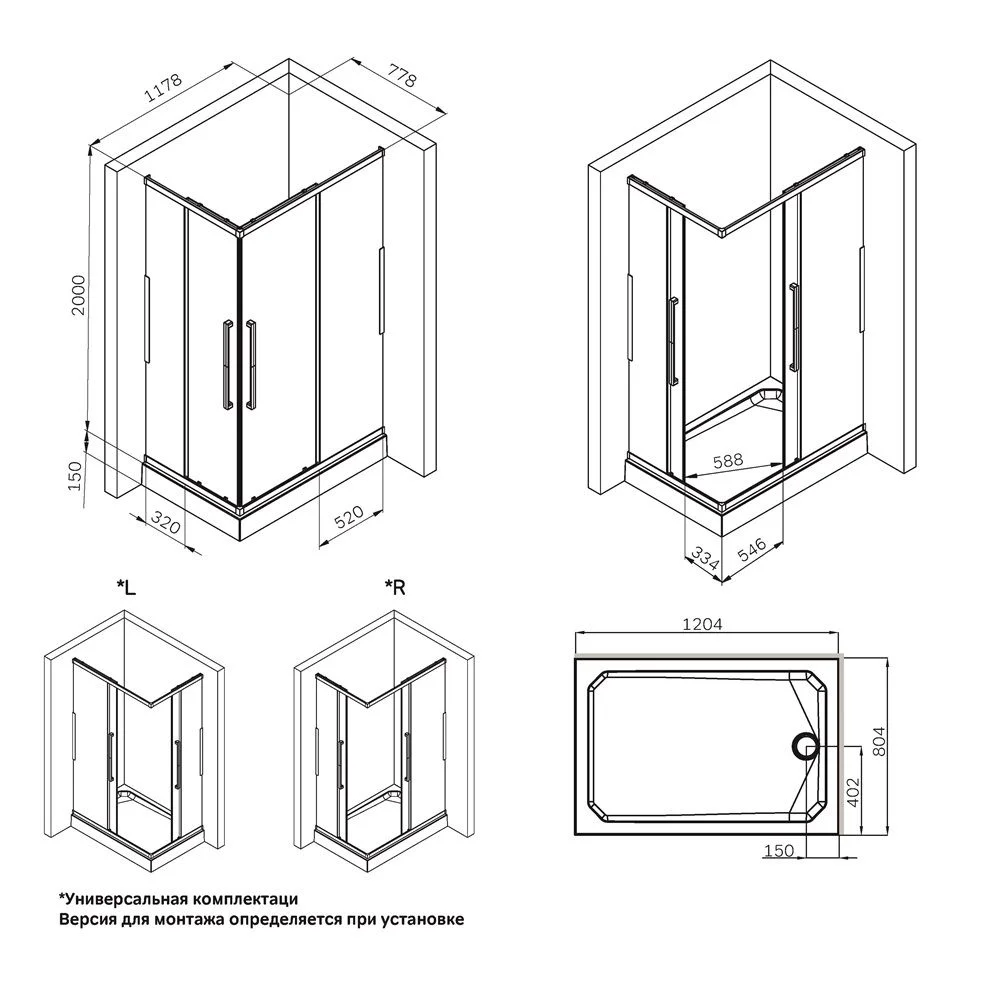 1178
778
2000
150
320
520
588
334
546
*L
*R
1204
804
402
150
*Универсальная комплектаци
Версия для монтажа определяется при установке