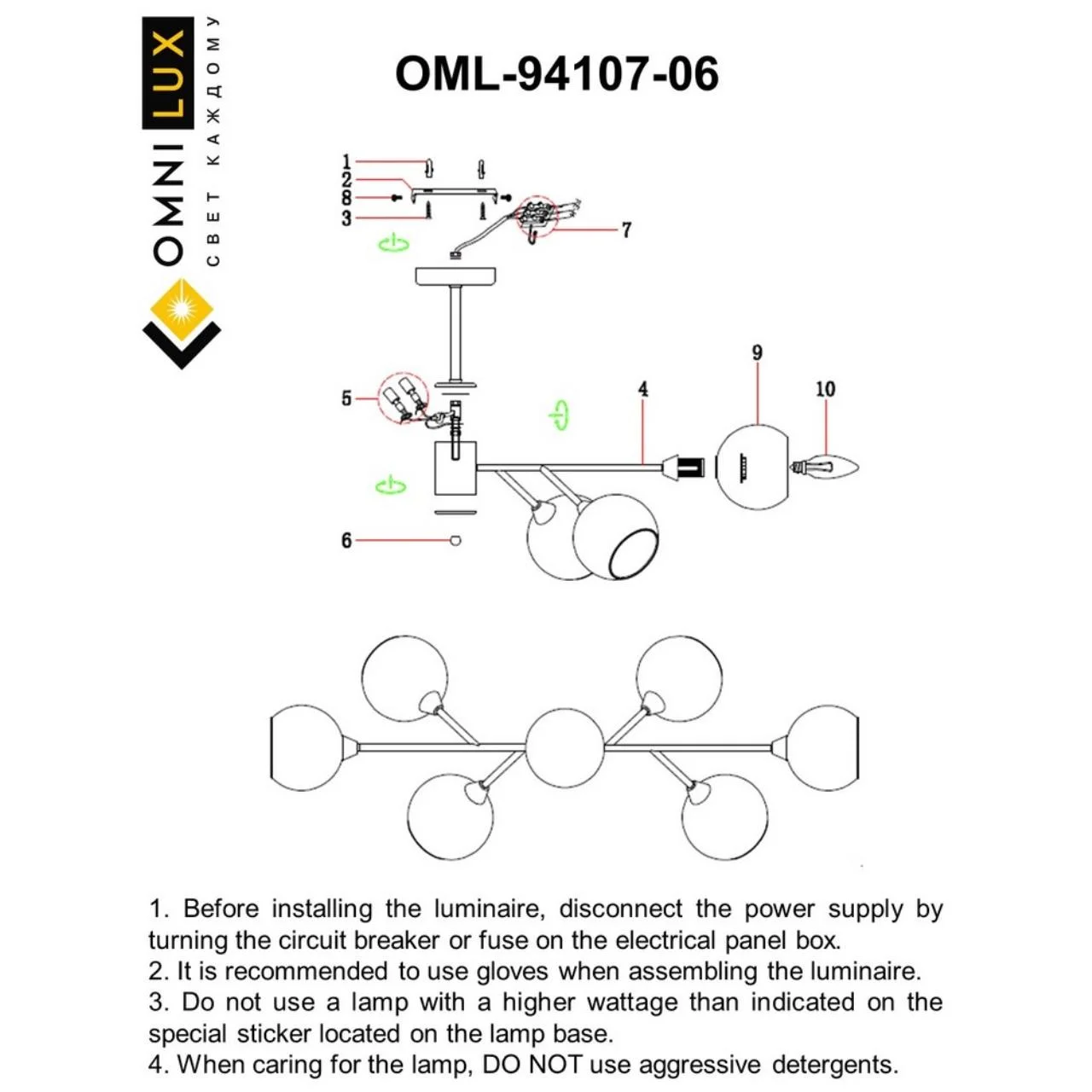 OMNILUX
СВЕТ КАЖДОМУ

OML-94107-06

1
2
8
3
7
5
4
9
10
6

1. Before installing the luminaire, disconnect the power supply by turning the circuit breaker or fuse on the electrical panel box.
2. It is recommended to use gloves when assembling the luminaire.
3. Do not use a lamp with a higher wattage than indicated on the special sticker located on the lamp base.
4. When caring for the lamp, DO NOT use aggressive detergents.