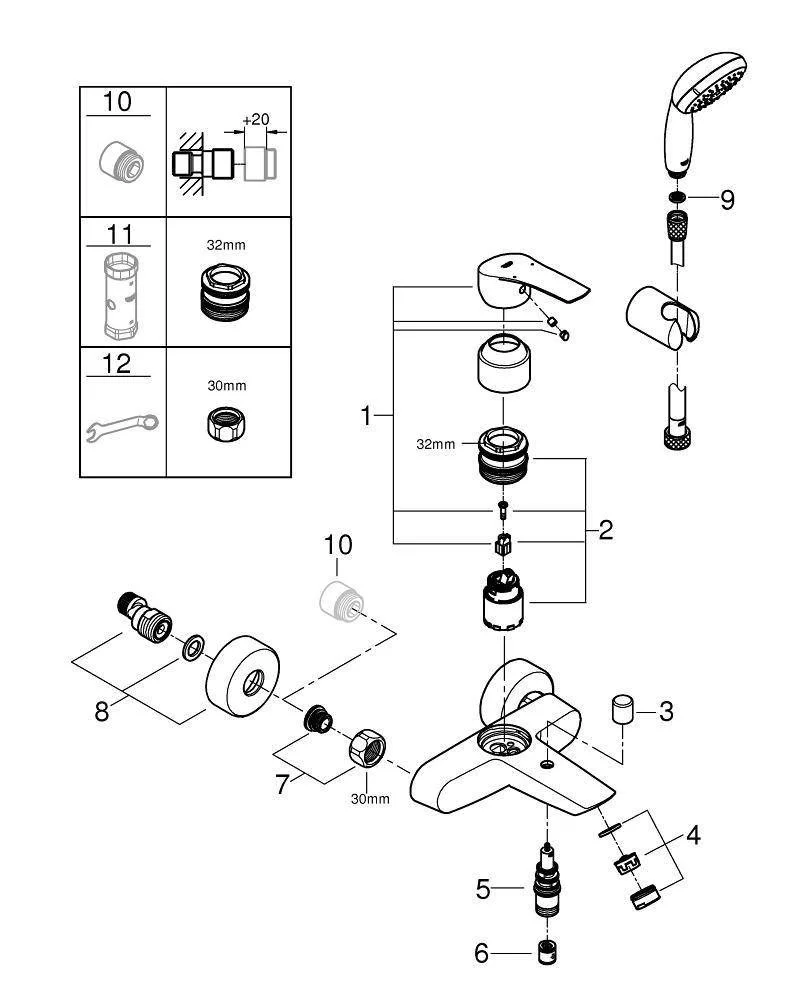 10

+20

11

32mm

12

30mm

9

1

32mm

2

10

8

3

7

30mm

4

5

6