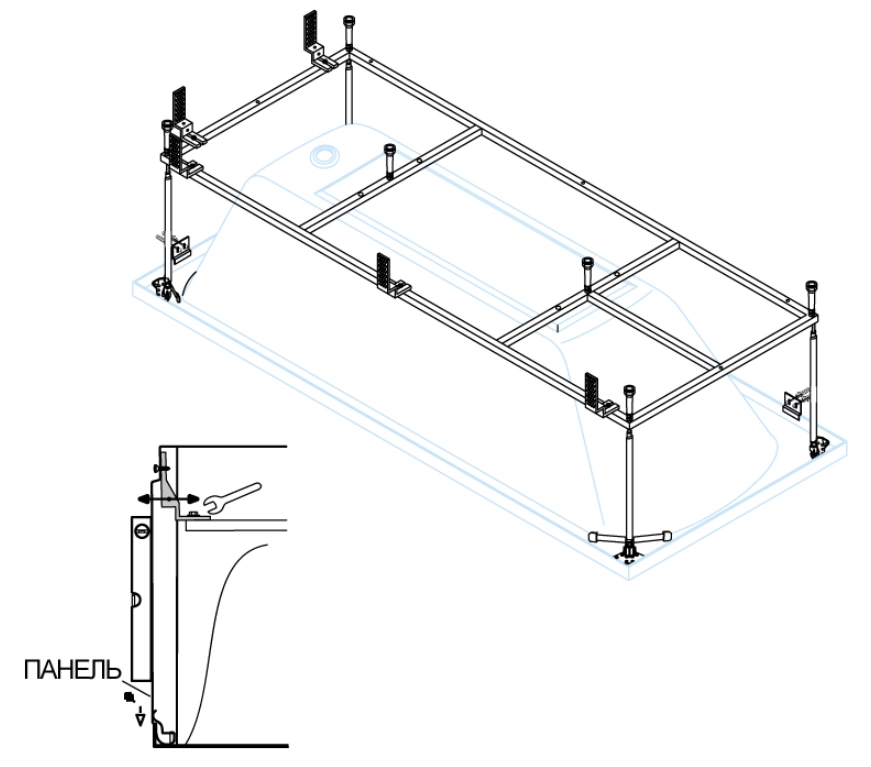 ПАНЕЛЬ