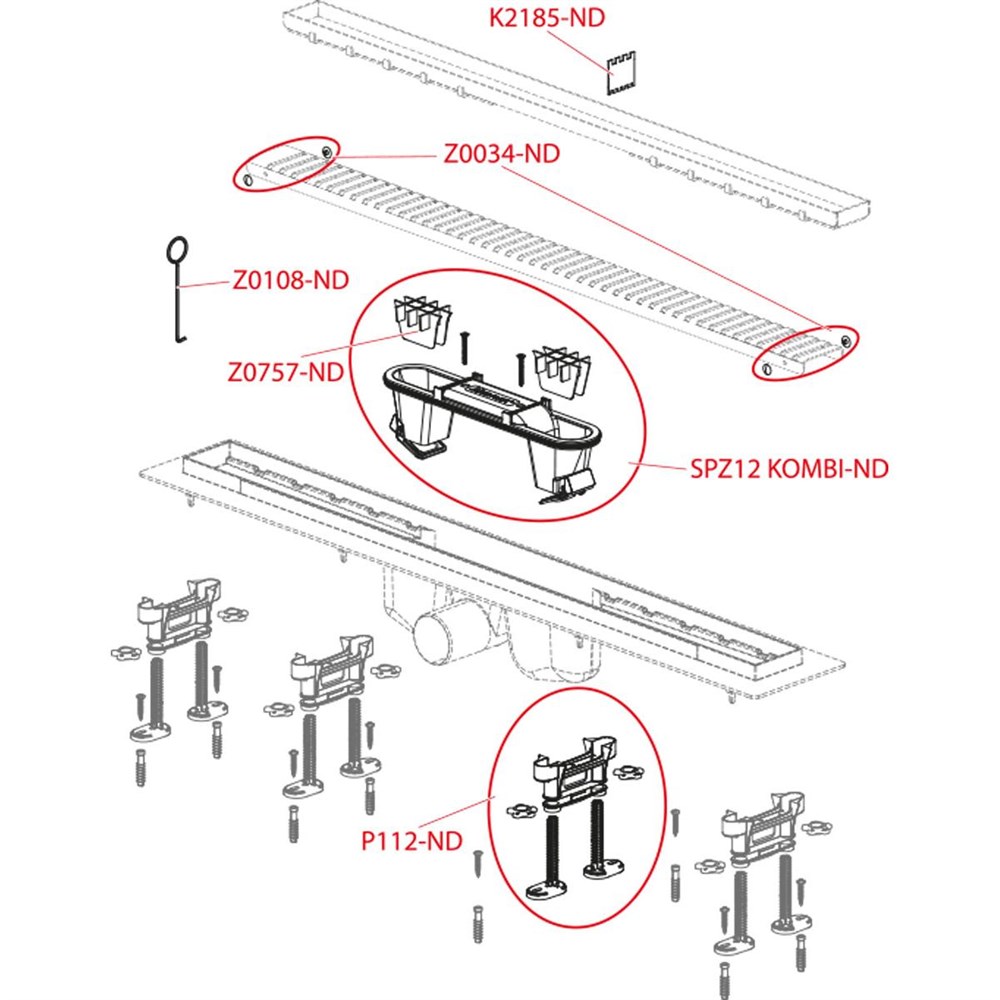 K2185-ND

Z0034-ND

Z0108-ND

Z0757-ND

SPZ12 KOMBI-ND

P112-ND