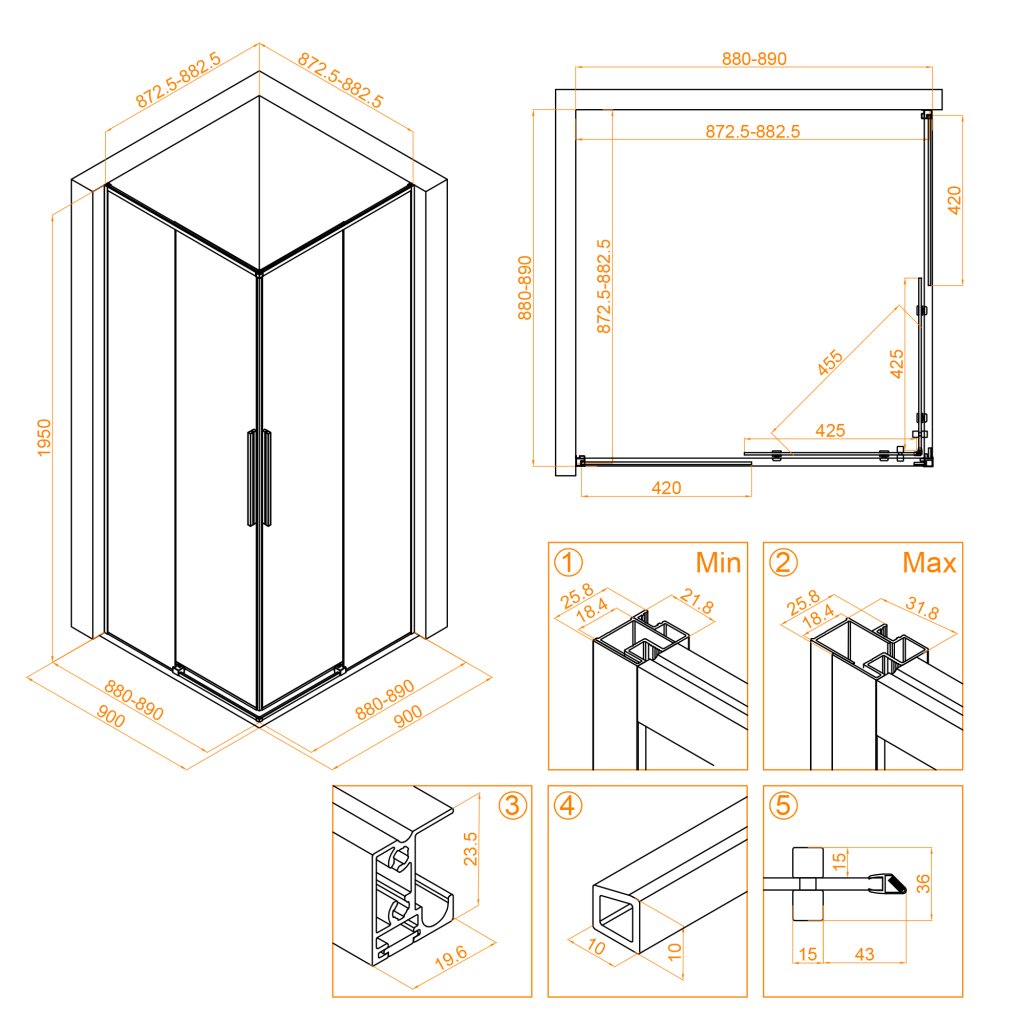 872.5-882.5
872.5-882.5
1950
880-890
900
880-890
900

880-890
872.5-882.5
880-890
872.5-882.5
420
455
425
425
420

① Min
25.8
18.4
21.8

② Max
25.8
18.4
31.8

③
23.5
19.6

④
10
10

⑤
15
36
15
43