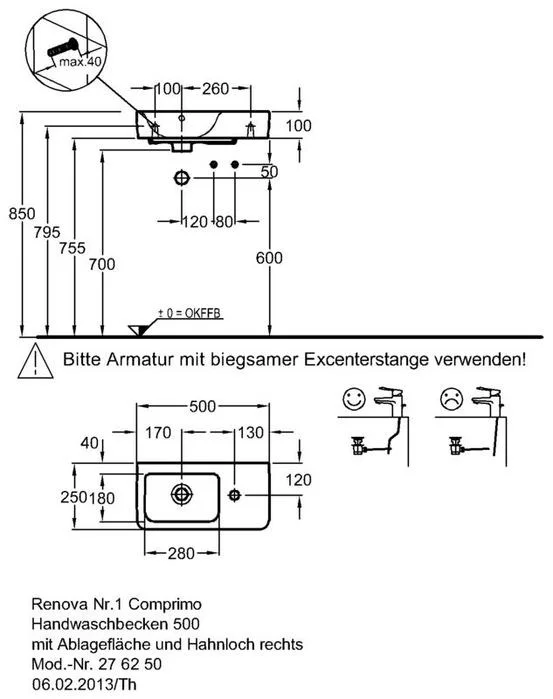 max.40

100
260
100
50
120
80
850
795
755
700
600
± 0 = OKFFB

Bitte Armatur mit biegsamer Excenterstange verwenden!

500
40
170
130
120
250
180
280

Renova Nr.1 Comprimo
Handwaschbecken 500
mit Ablagefläche und Hahnloch rechts
Mod.-Nr. 27 62 50
06.02.2013/Th