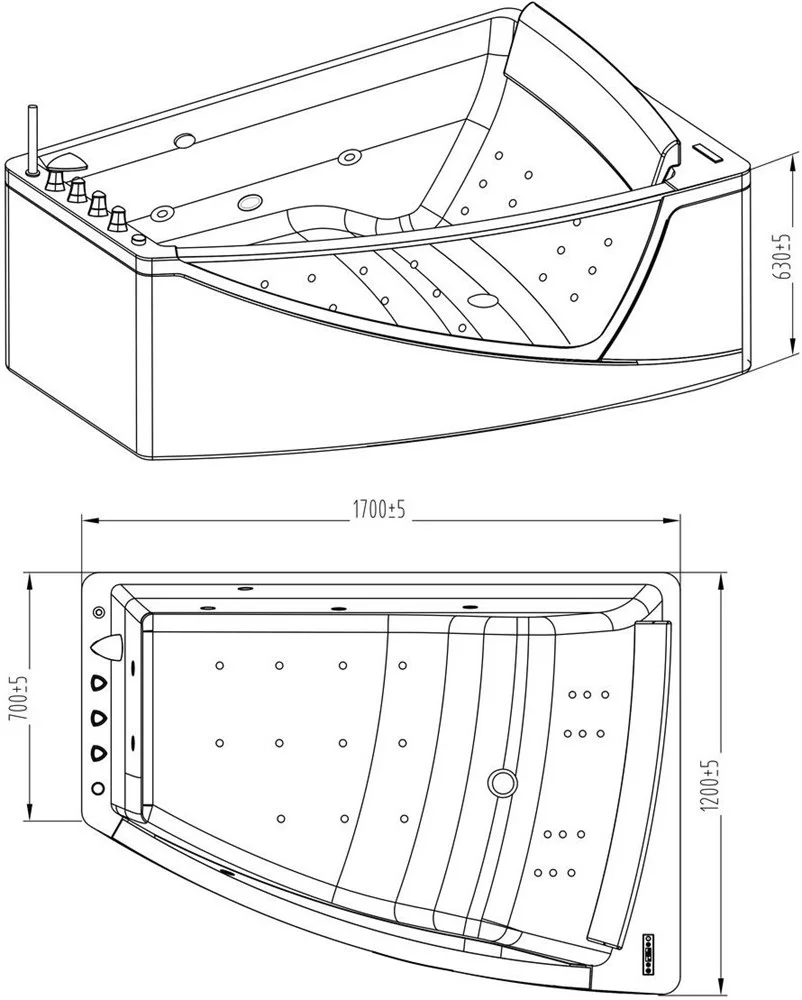 630±5

1700±5

700±5

1200±5