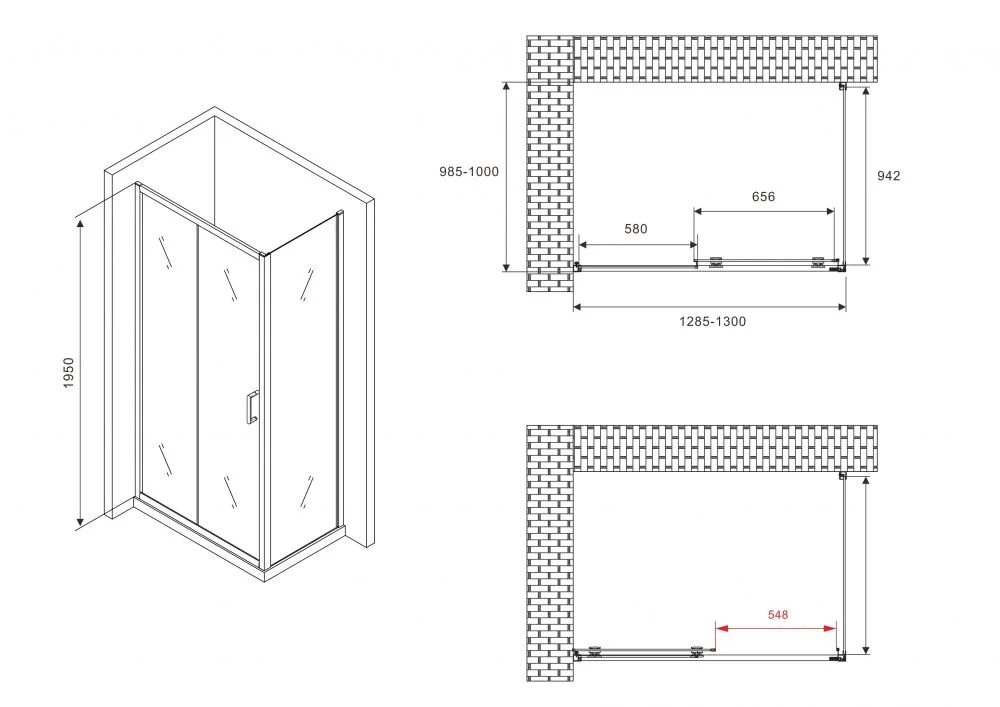 1950

985-1000

580

656

942

1285-1300

548