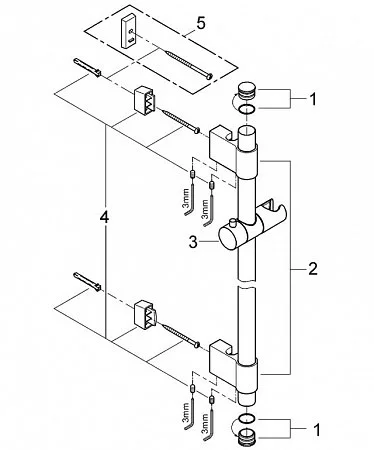 5
1
3mm
3mm
4
3
2
3mm
3mm
1