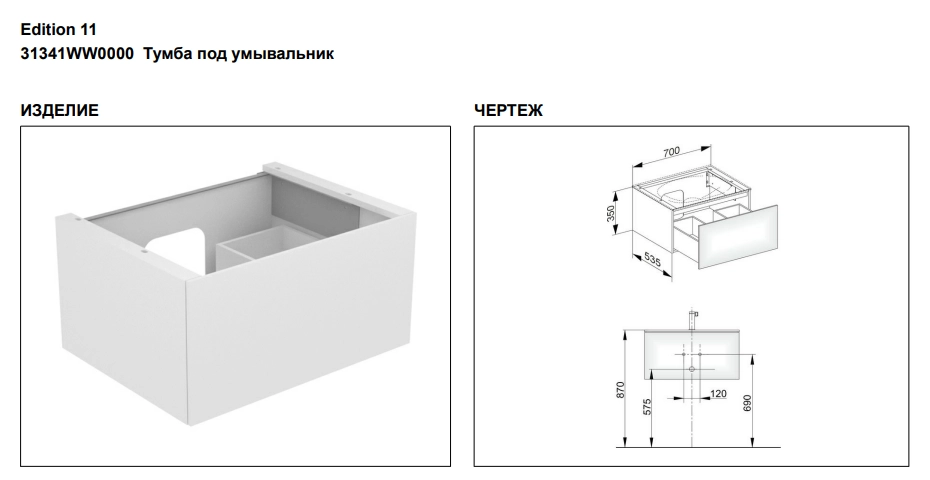 Edition 11
31341WW0000 Тумба под умывальник

ИЗДЕЛИЕ

ЧЕРТЕЖ

700
350
535

870
575
120
690