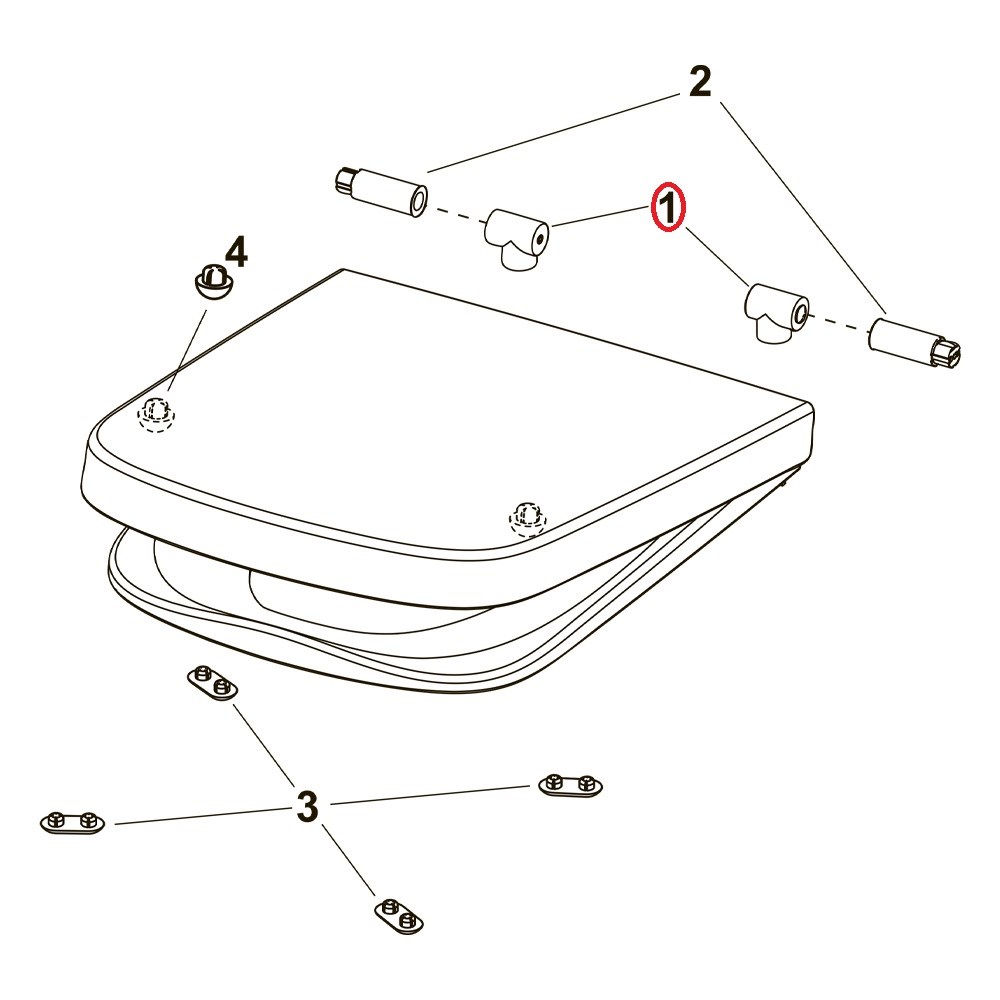 2
1
4
3