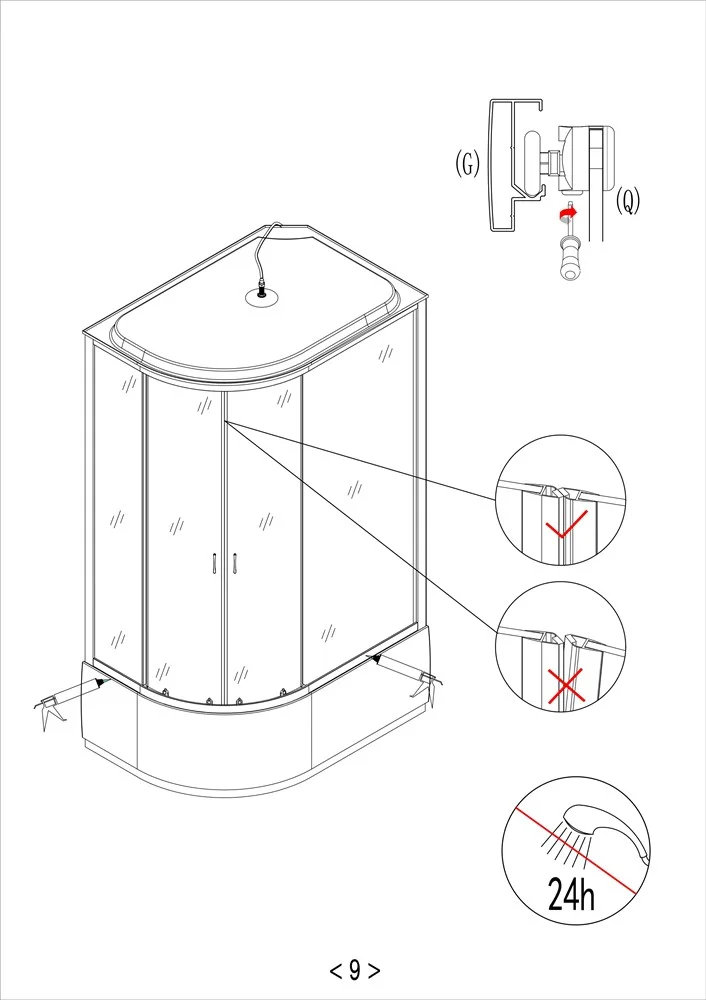 (G)

(Q)

24h

< 9 >