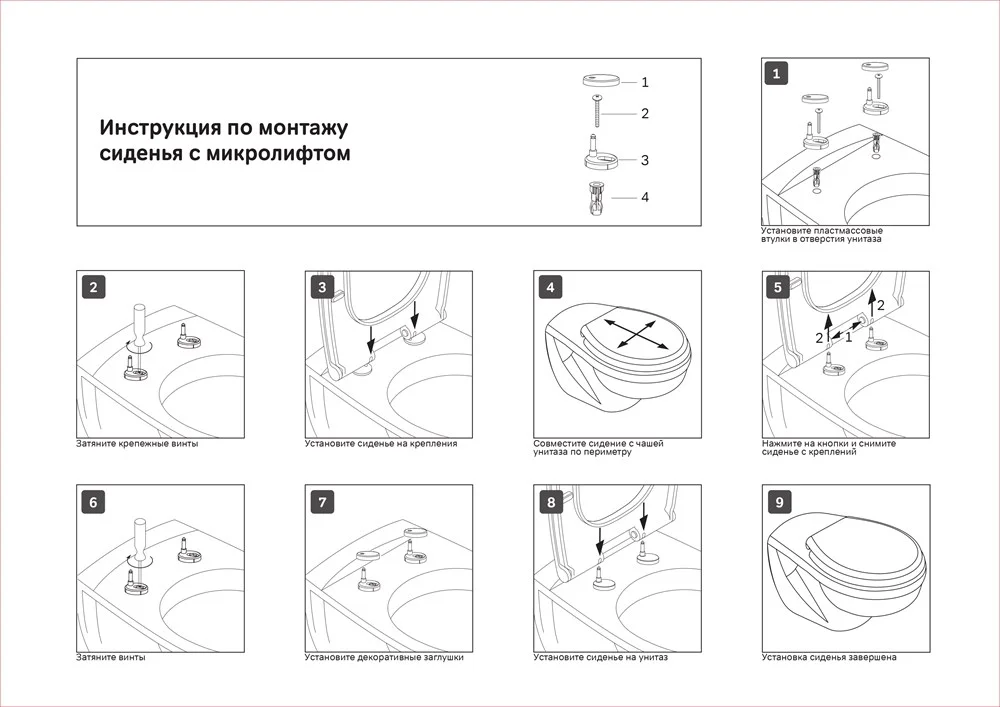 Инструкция по монтажу сиденья с микролифтом

1
2
3
4

1
Установите пластмассовые втулки в отверстия унитаза

2
Затяните крепежные винты

3
Установите сиденье на крепления

4
Совместите сидение с чашей унитаза по периметру

5
2
2
1
1
Нажмите на кнопки и снимите сиденье с креплений

6
Затяните винты

7
Установите декоративные заглушки

8
Установите сиденье на унитаз

9
Установка сиденья завершена