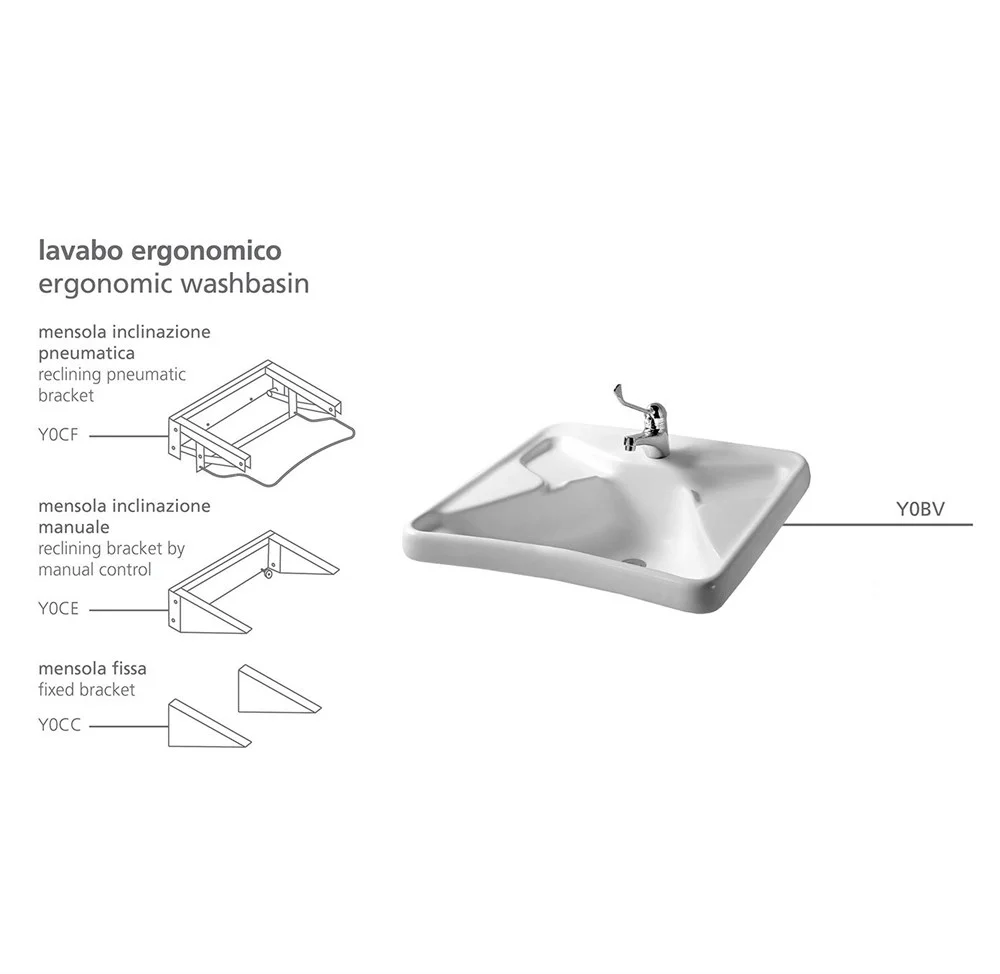 lavabo ergonomico
ergonomic washbasin

mensola inclinazione pneumatica
reclining pneumatic bracket

Y0CF

mensola inclinazione manuale
reclining bracket by manual control

Y0CE

mensola fissa
fixed bracket

Y0CC

Y0BV