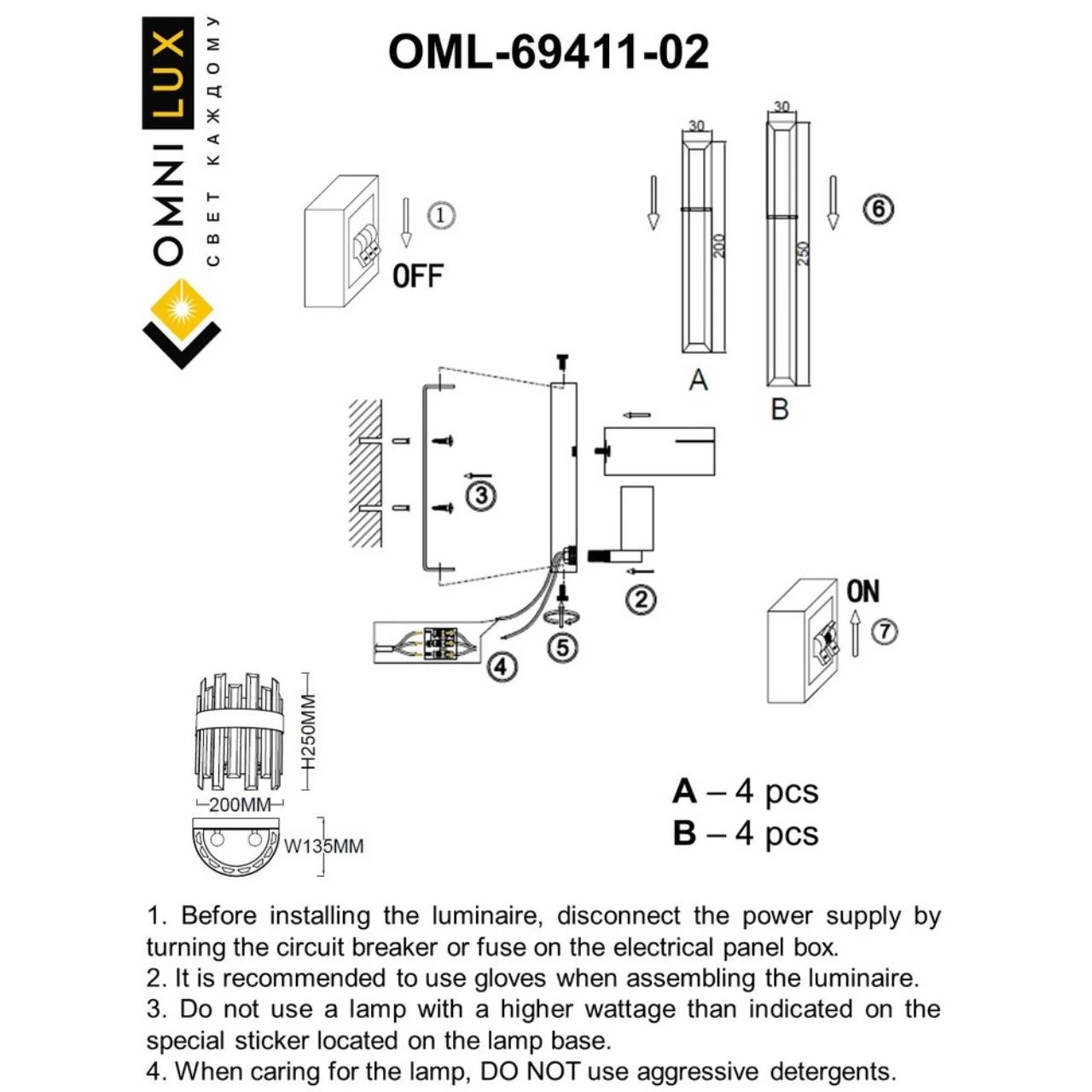 OMNILUX
СВЕТ КАЖДОМУ

OML-69411-02

1
OFF

30
200
A

30
250
B

6

3

2

4

5

ON
7

H250MM
200MM
W135MM

A – 4 pcs
B – 4 pcs

1. Before installing the luminaire, disconnect the power supply by turning the circuit breaker or fuse on the electrical panel box.
2. It is recommended to use gloves when assembling the luminaire.
3. Do not use a lamp with a higher wattage than indicated on the special sticker located on the lamp base.
4. When caring for the lamp, DO NOT use aggressive detergents.