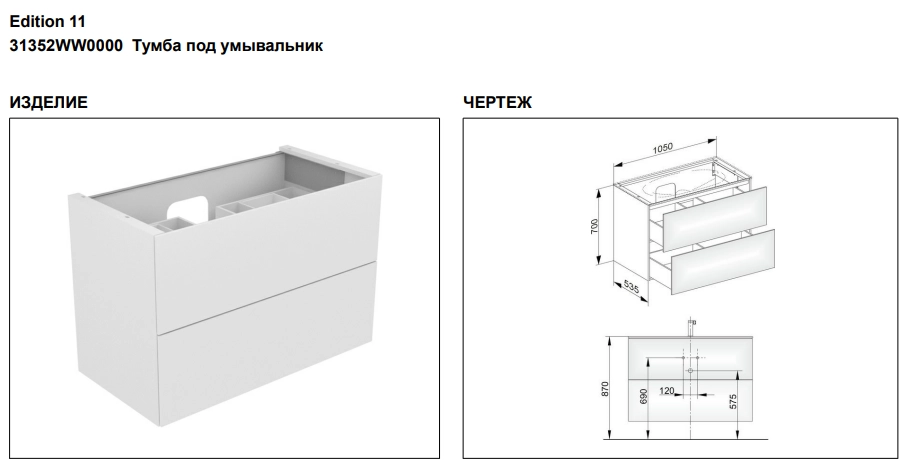 Edition 11
31352WW0000 Тумба под умывальник

ИЗДЕЛИЕ

ЧЕРТЕЖ

1050
700
535
870
690
120
575