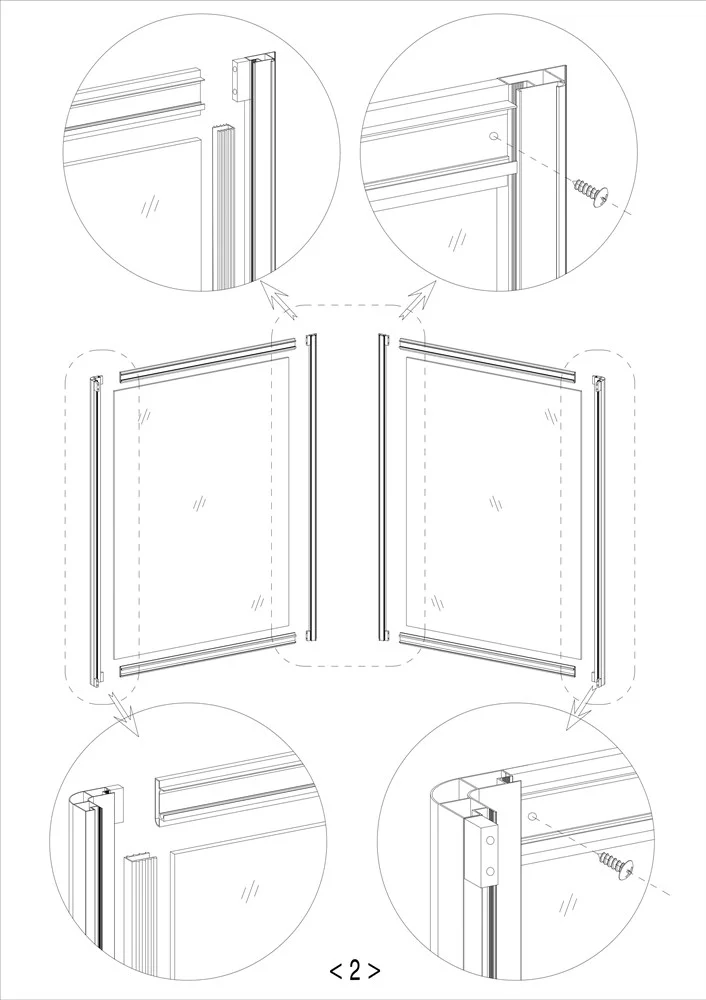 < 2 >