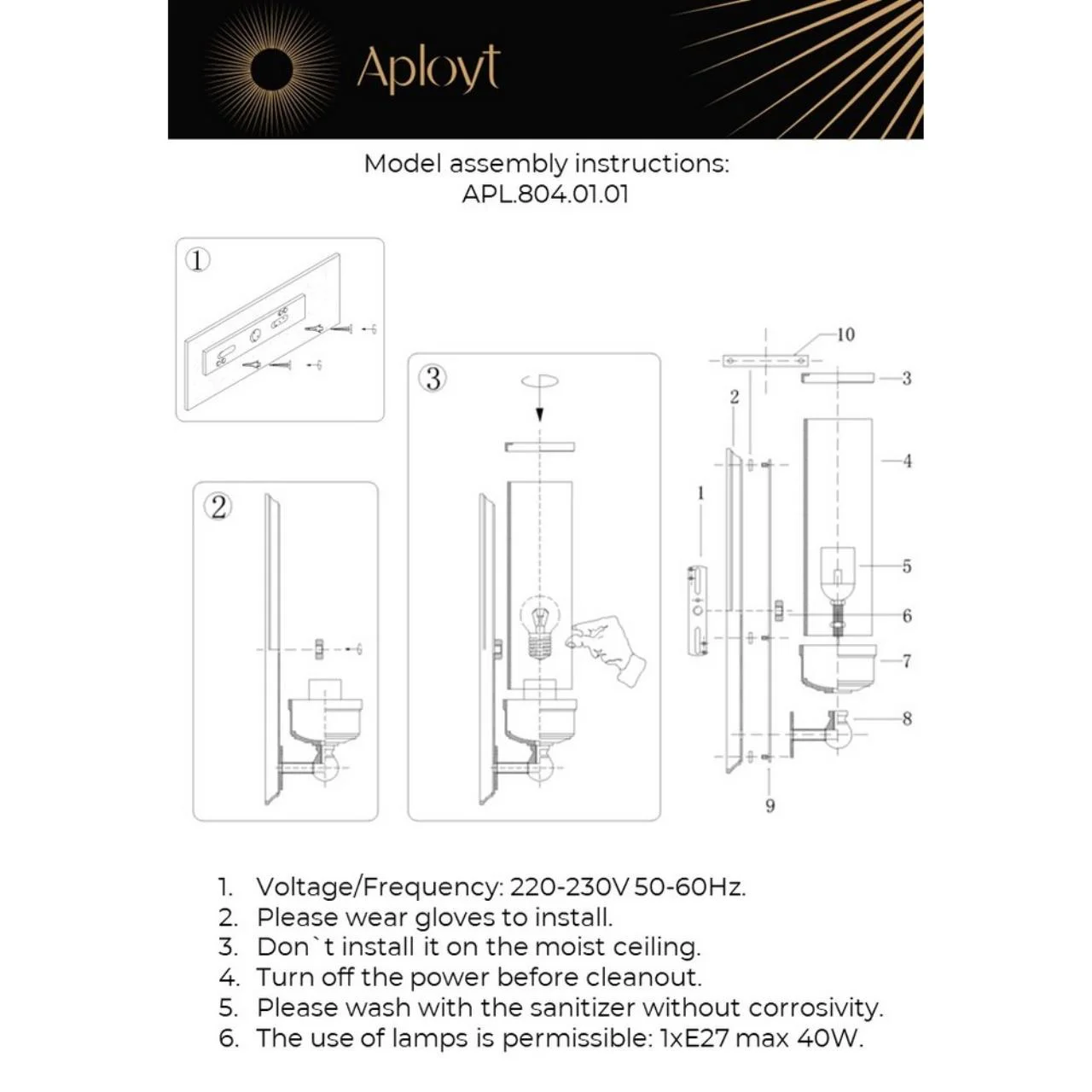 Aployt

Model assembly instructions:
APL.804.01.01

①

②

③

10
3
2
4
1
5
6
7
8
9

1. Voltage/Frequency: 220-230V 50-60Hz.
2. Please wear gloves to install.
3. Don`t install it on the moist ceiling.
4. Turn off the power before cleanout.
5. Please wash with the sanitizer without corrosivity.
6. The use of lamps is permissible: 1xE27 max 40W.