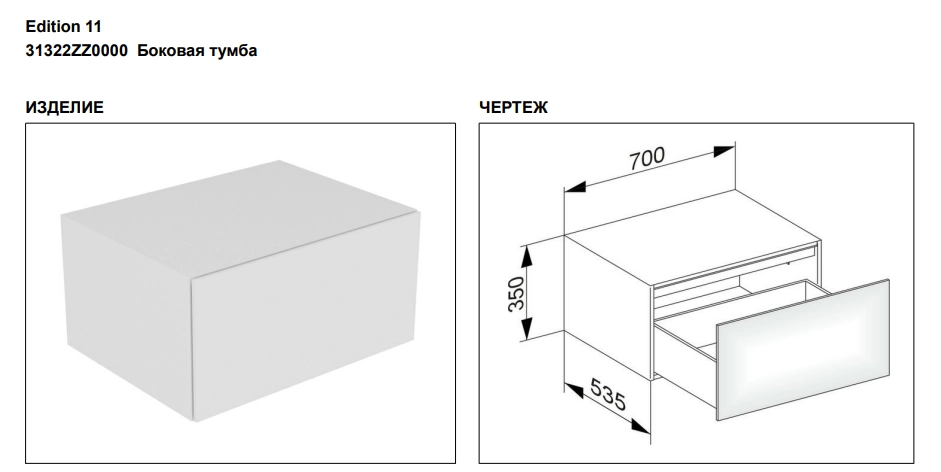 Edition 11
31322ZZ0000 Боковая тумба

ИЗДЕЛИЕ

ЧЕРТЕЖ

700

350

535