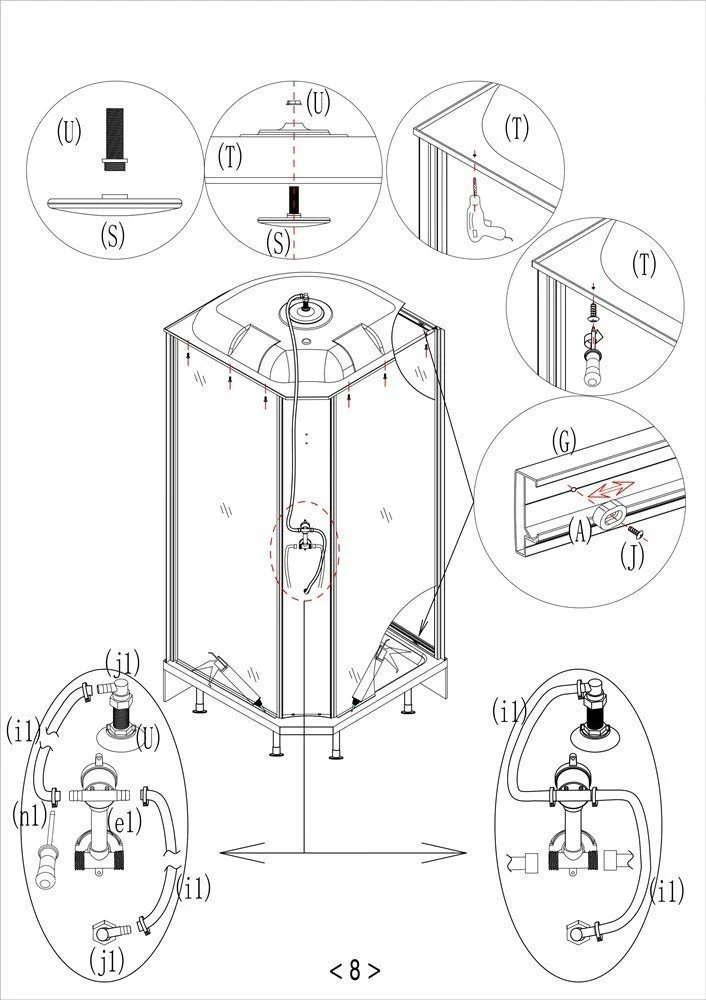 (U)
(S)
(U)
(T)
(S)
(T)
(T)
(G)
(A)
(J)
(j1)
(i1)
(U)
(h1)
(e1)
(i1)
(j1)
(i1)
(i1)
< 8 >