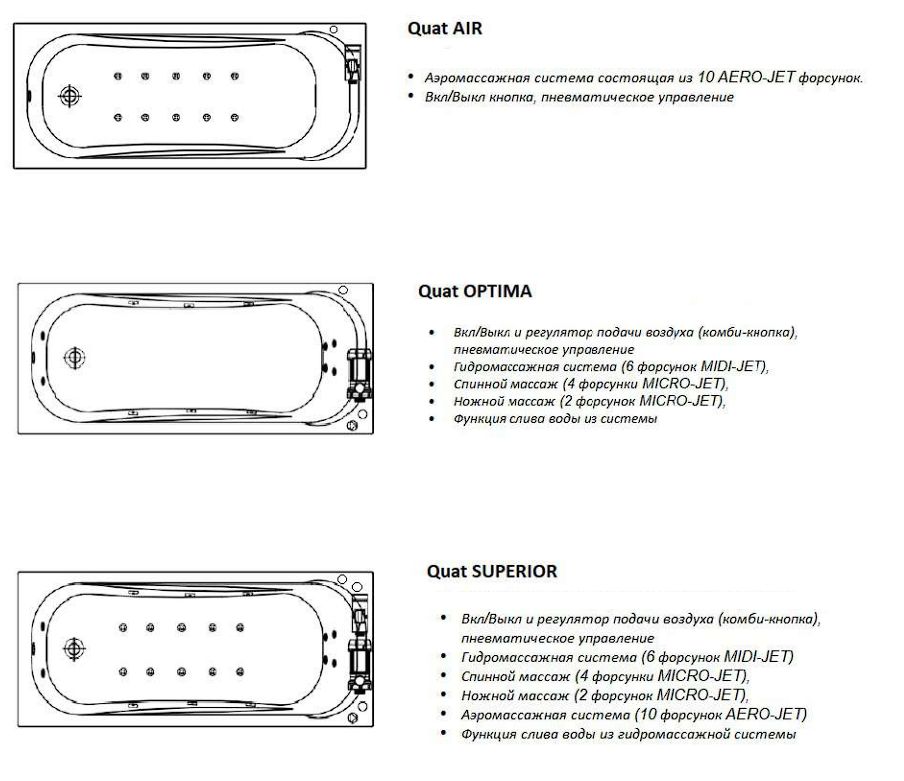 Quat AIR

• Аэромассажная система состоящая из 10 AERO-JET форсунок.
• Вкл/Выкл кнопка, пневматическое управление

Quat OPTIMA

• Вкл/Выкл и регулятор подачи воздуха (комби-кнопка), пневматическое управление
• Гидромассажная система (6 форсунок MIDI-JET),
• Спинной массаж (4 форсунки MICRO-JET),
• Ножной массаж (2 форсунок MICRO-JET),
• Функция слива воды из системы

Quat SUPERIOR

• Вкл/Выкл и регулятор подачи воздуха (комби-кнопка), пневматическое управление
• Гидромассажная система (6 форсунок MIDI-JET)
• Спинной массаж (4 форсунки MICRO-JET),
• Ножной массаж (2 форсунок MICRO-JET),
• Аэромассажная система (10 форсунок AERO-JET)
• Функция слива воды из гидромассажной системы