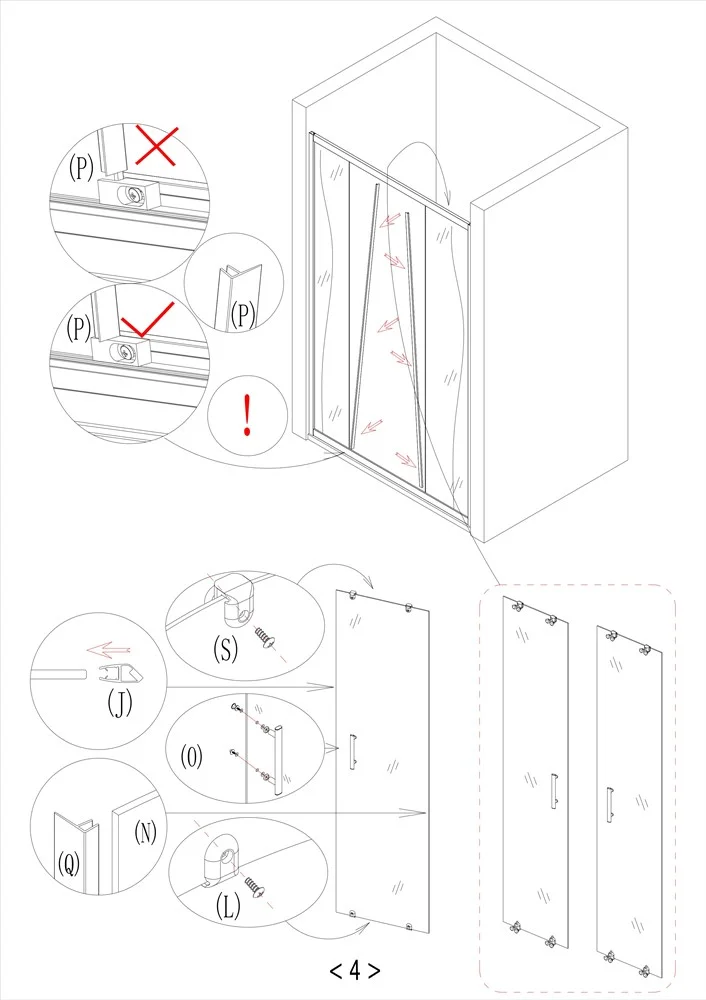 (P)

(P)

(P)

!

(S)

(J)

(O)

(Q)

(N)

(L)

< 4 >