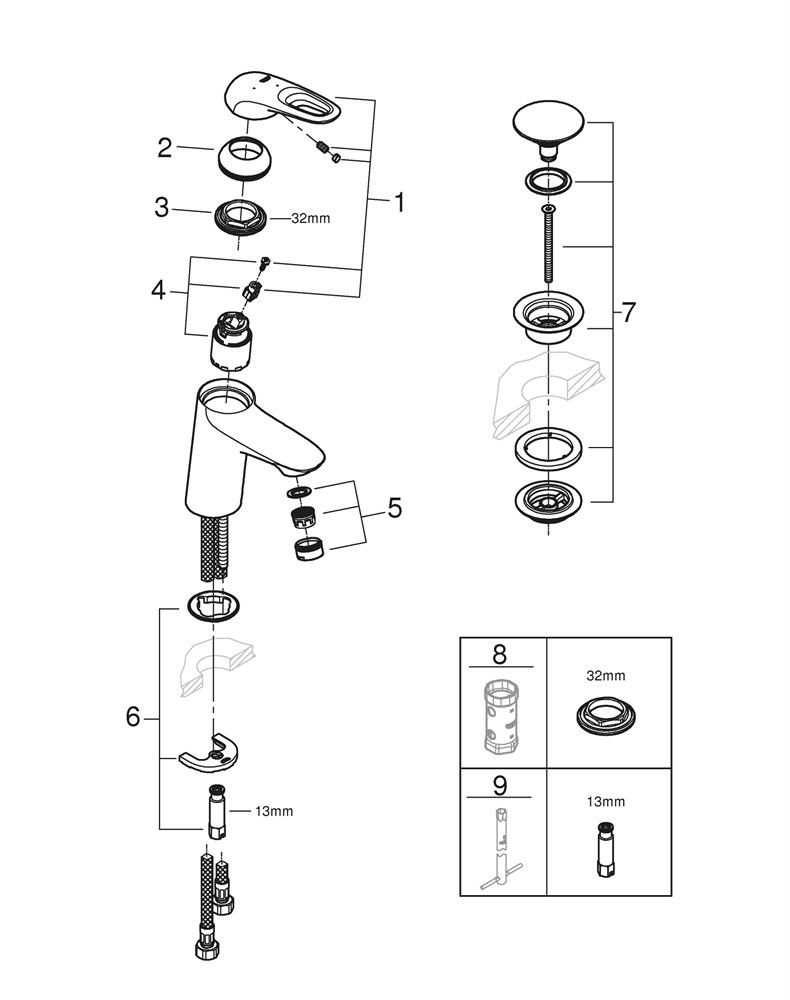 2
3
32mm
1
4
5
6
13mm
7
8
32mm
9
13mm