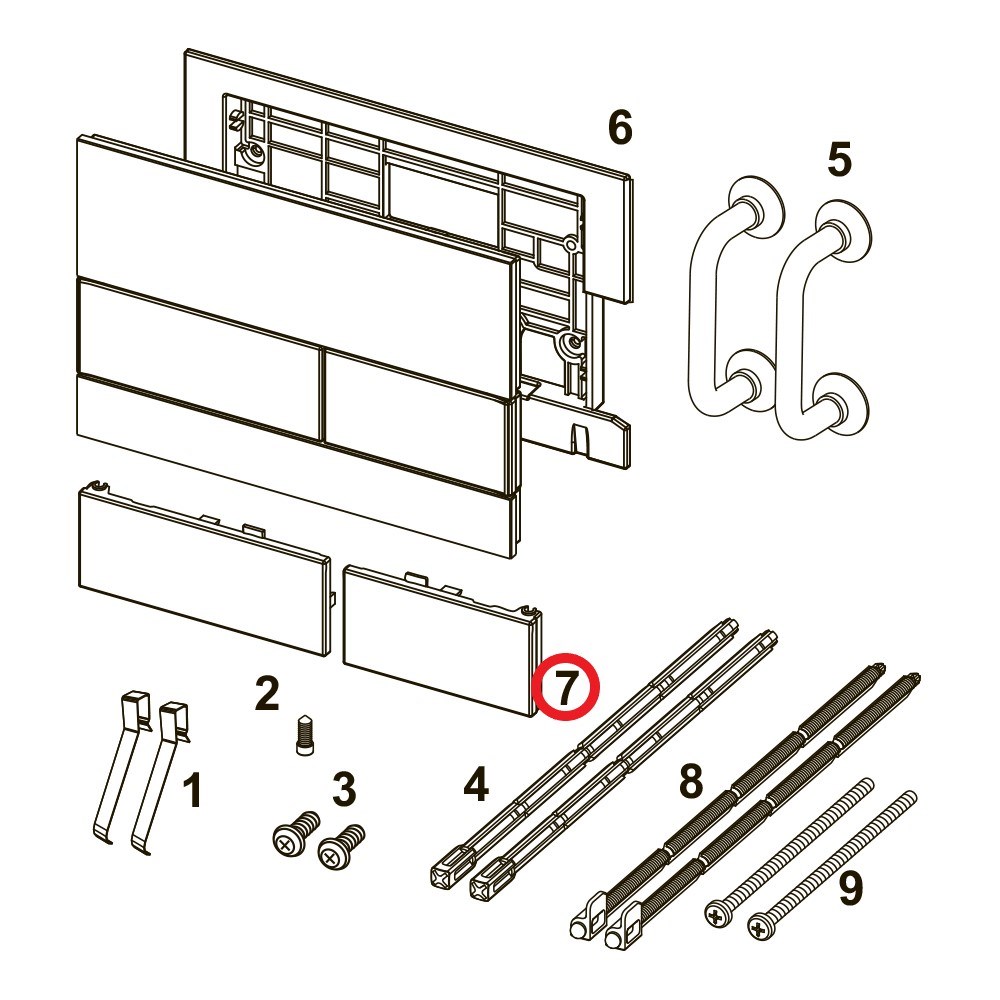 6
5
2
7
1
3
4
8
9