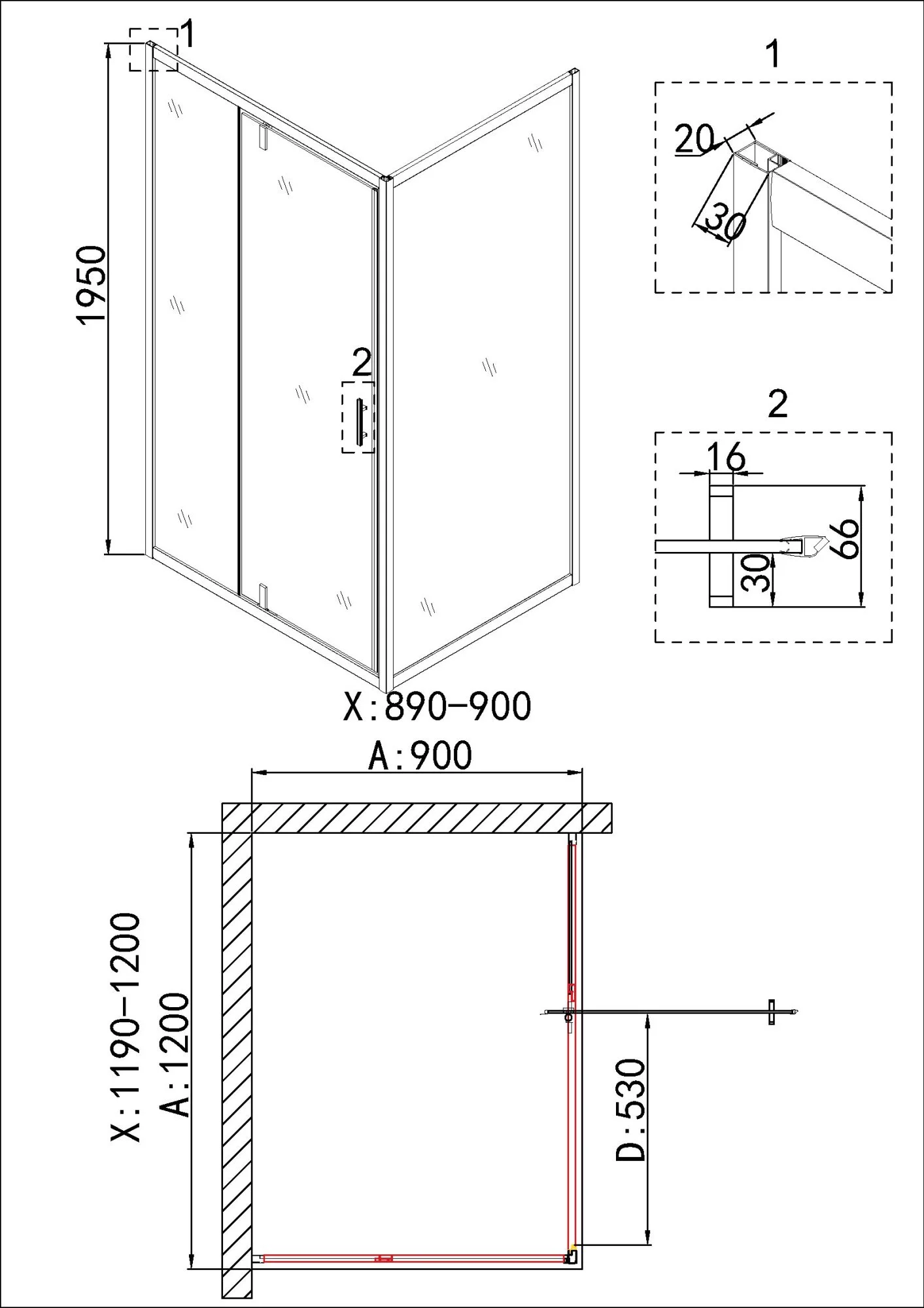 1

1950

2

1

20

30

2

16

66

30

X:890-900

A:900

X:1190-1200

A:1200

D:530