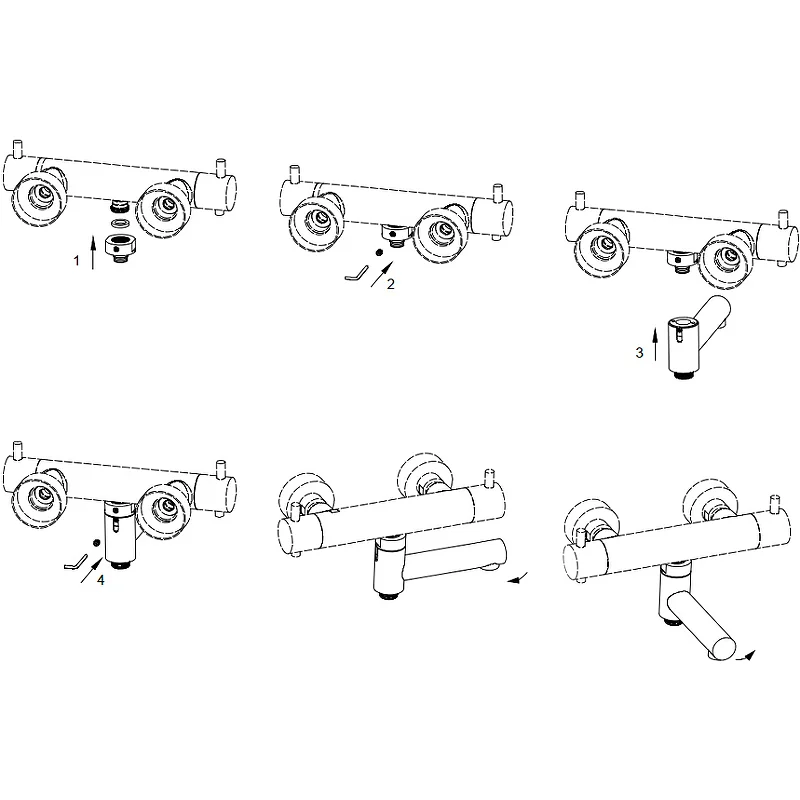 1

2

3

4