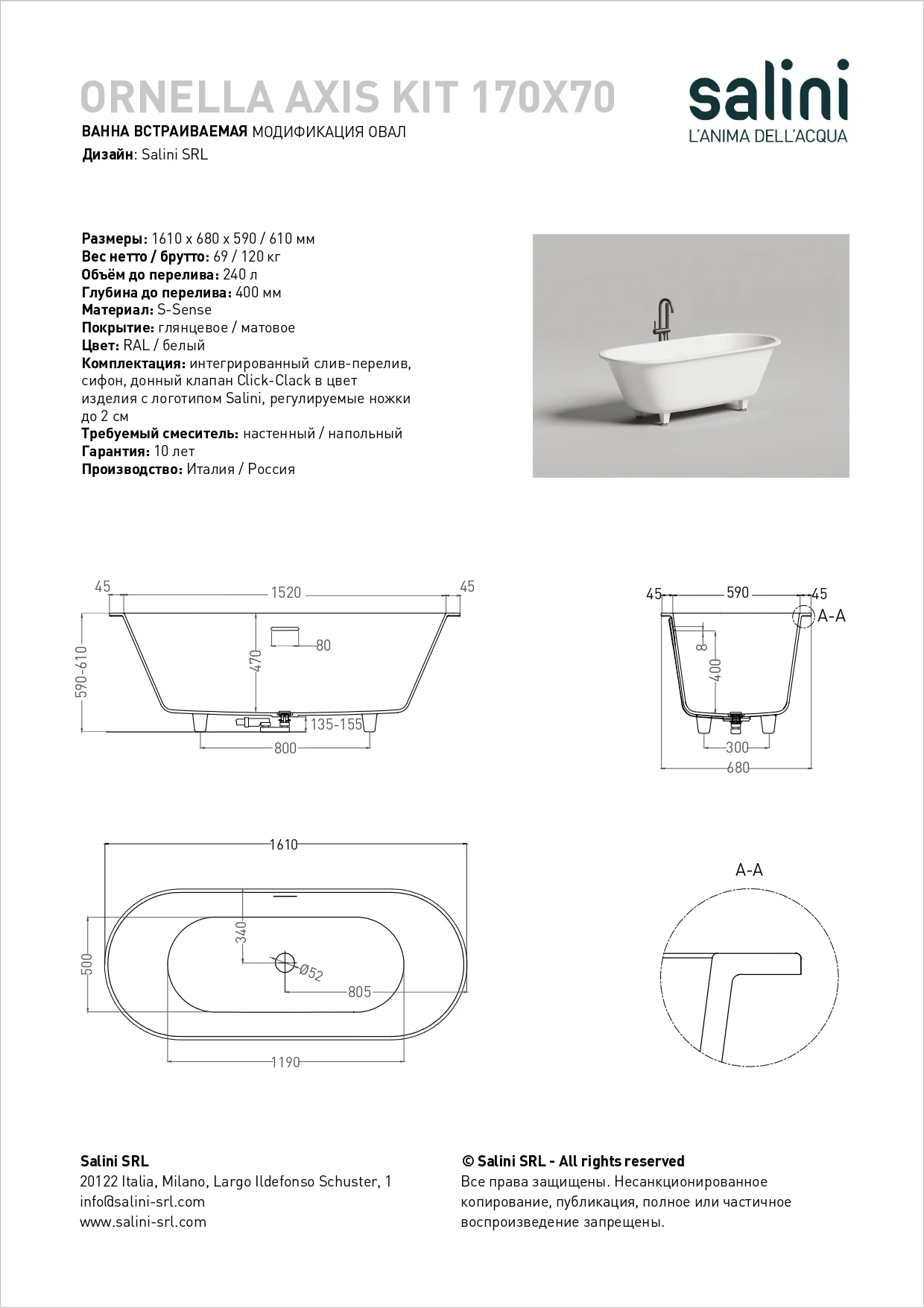 ORNELLA AXIS KIT 170X70

salini
L'ANIMA DELL'ACQUA

ВАННА ВСТРАИВАЕМАЯ МОДИФИКАЦИЯ ОВАЛ
Дизайн: Salini SRL

Размеры: 1610 x 680 x 590 / 610 мм
Вес нетто / брутто: 69 / 120 кг
Объём до перелива: 240 л
Глубина до перелива: 400 мм
Материал: S-Sense
Покрытие: глянцевое / матовое
Цвет: RAL / белый
Комплектация: интегрированный слив-перелив, сифон, донный клапан Click-Clack в цвет изделия с логотипом Salini, регулируемые ножки до 2 см
Требуемый смеситель: настенный / напольный
Гарантия: 10 лет
Производство: Италия / Россия

45
1520
45
590-610
470
80
135-155
800

45
590
45
A-A
8
400
300
680

1610
500
340
Ø52
805
1190

A-A

Salini SRL
20122 Italia, Milano, Largo Ildefonso Schuster, 1
info@salini-srl.com
www.salini-srl.com

© Salini SRL - All rights reserved
Все права защищены. Несанкционированное копирование, публикация, полное или частичное воспроизведение запрещены.