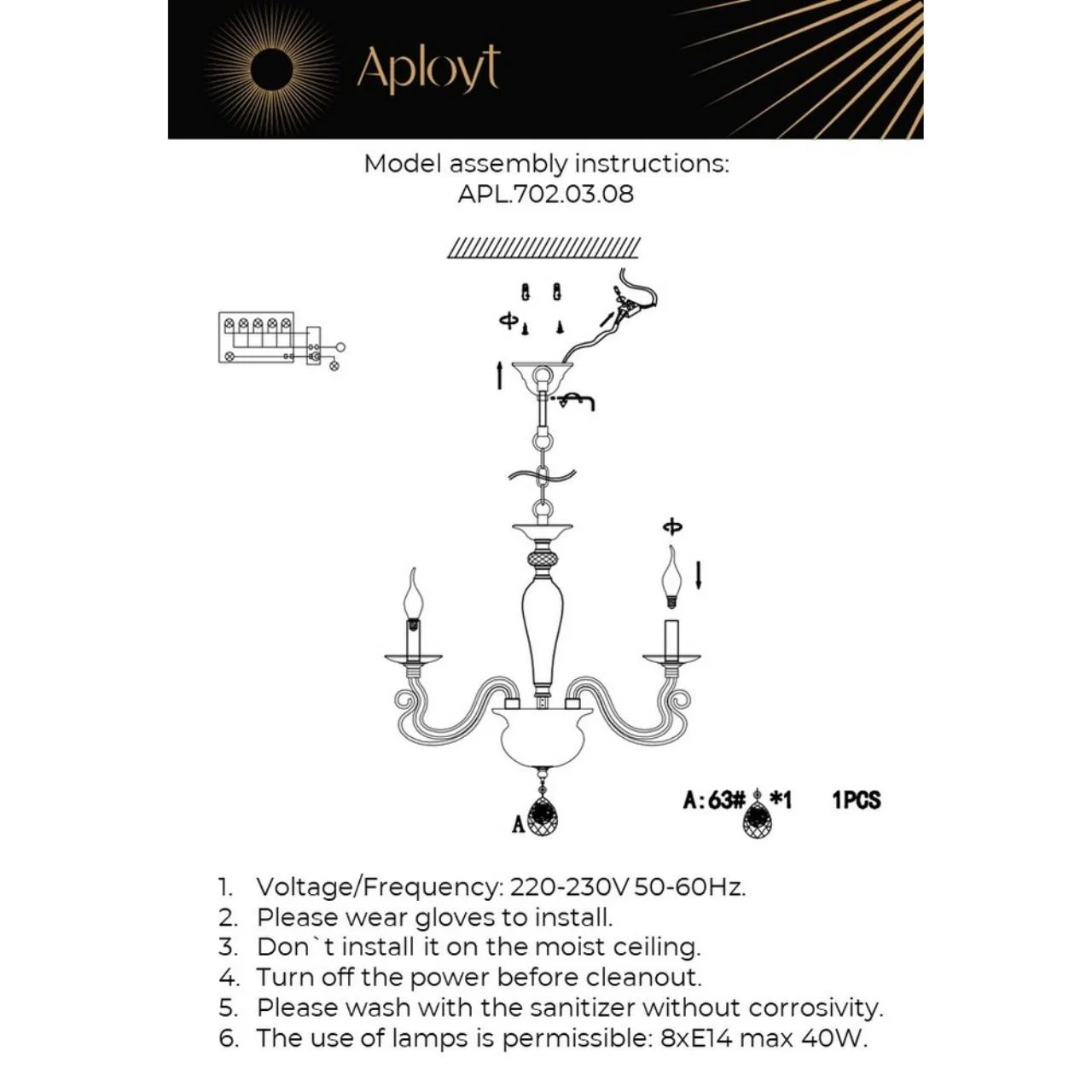 Aployt

Model assembly instructions:
APL.702.03.08

A

A:63# *1 1PCS

1. Voltage/Frequency: 220-230V 50-60Hz.
2. Please wear gloves to install.
3. Don`t install it on the moist ceiling.
4. Turn off the power before cleanout.
5. Please wash with the sanitizer without corrosivity.
6. The use of lamps is permissible: 8xE14 max 40W.