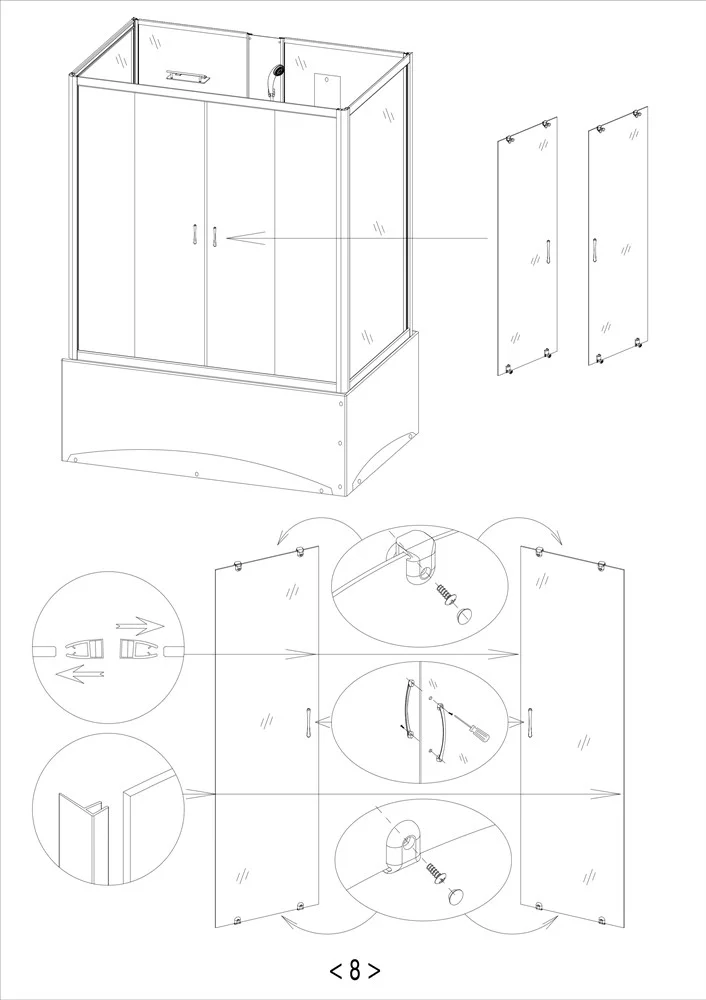 < 8 >