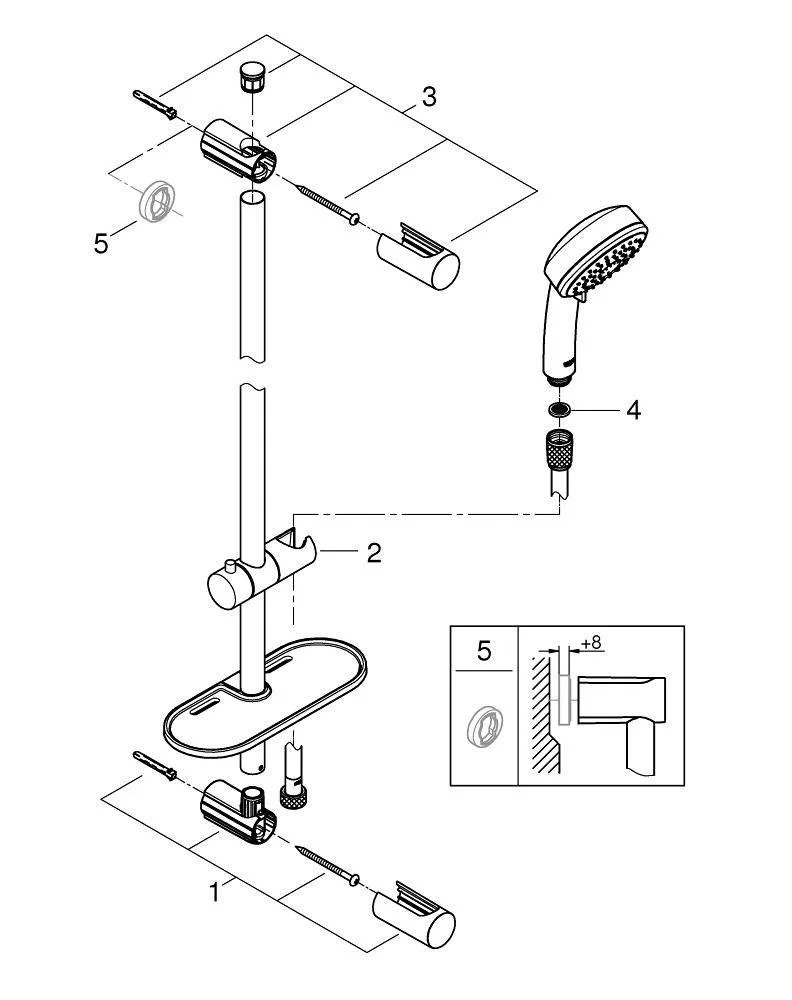 3

5

4

2

5

+8

1