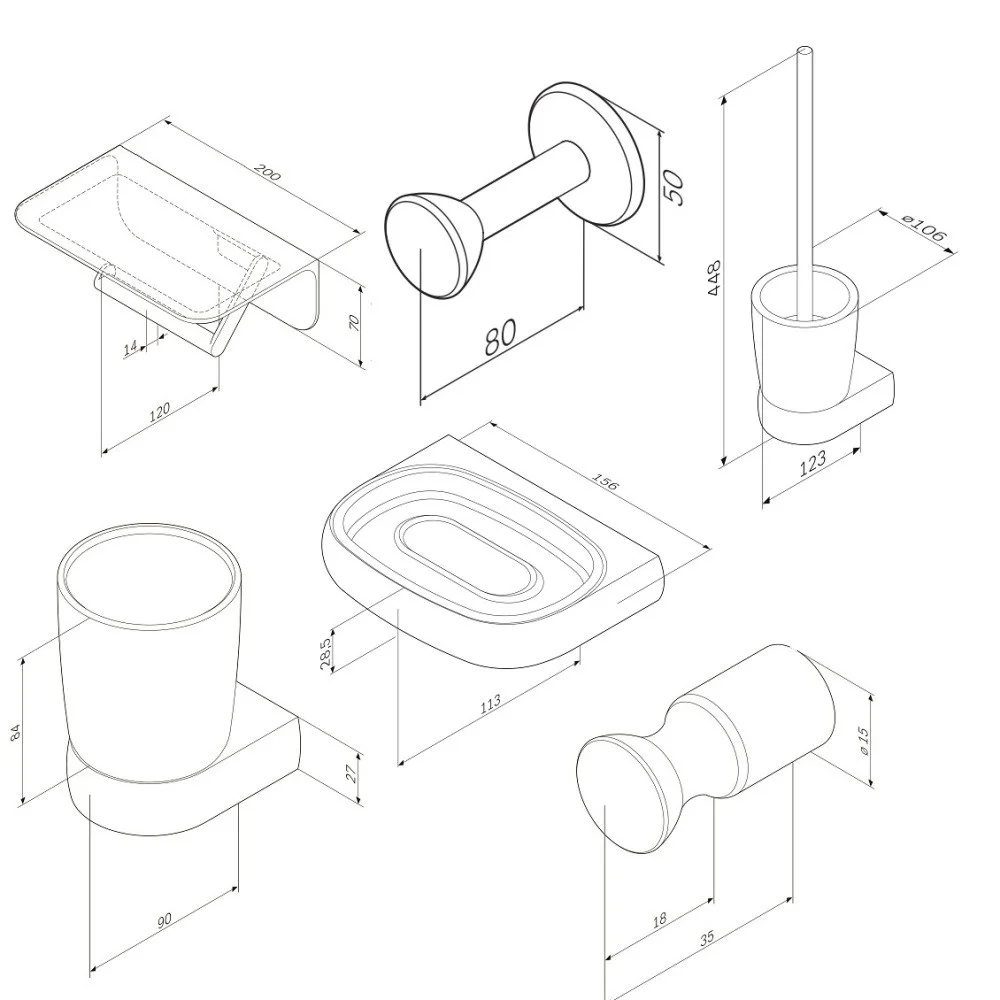 200
70
14
120
50
80
448
ø106
123
156
28,5
113
84
27
90
ø15
18
35