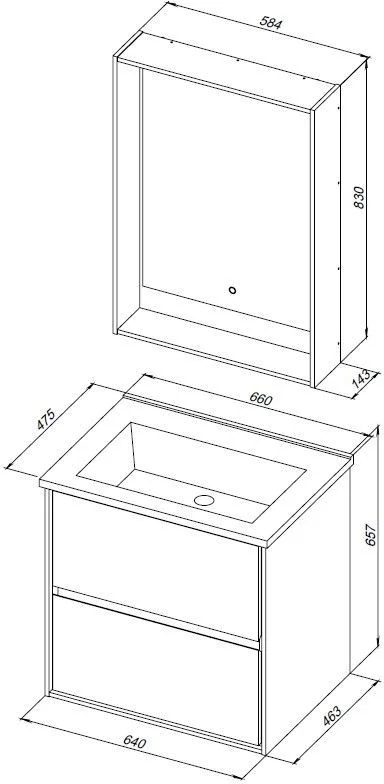 584
830
143
475
660
657
463
640